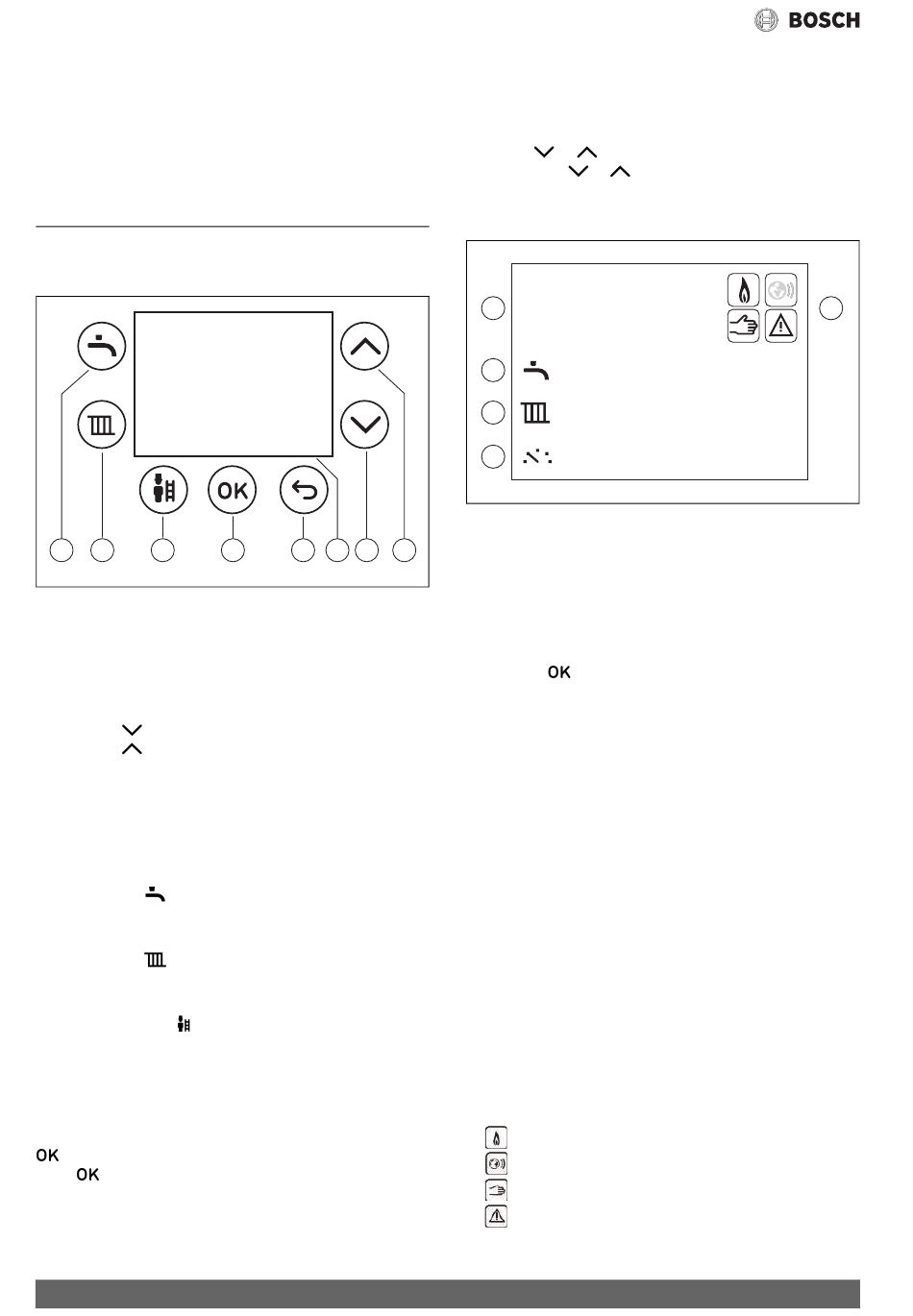 BOSCH

OK

OK

OK

OK