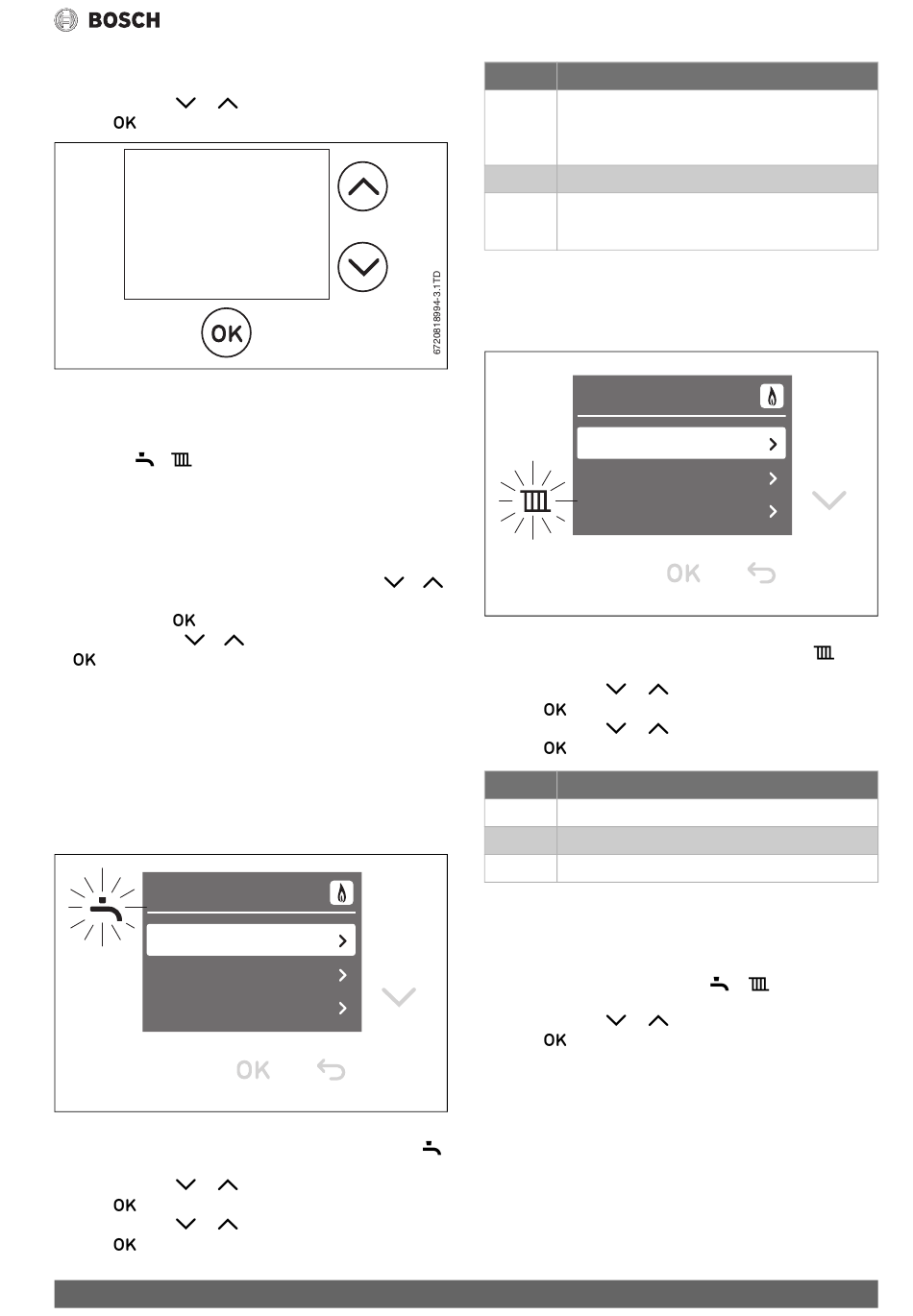 BOSCH

OK

OK

6720818994-3.1TD

OK

OK

OK

OK

OK

OK

OK

OK

OK

OK