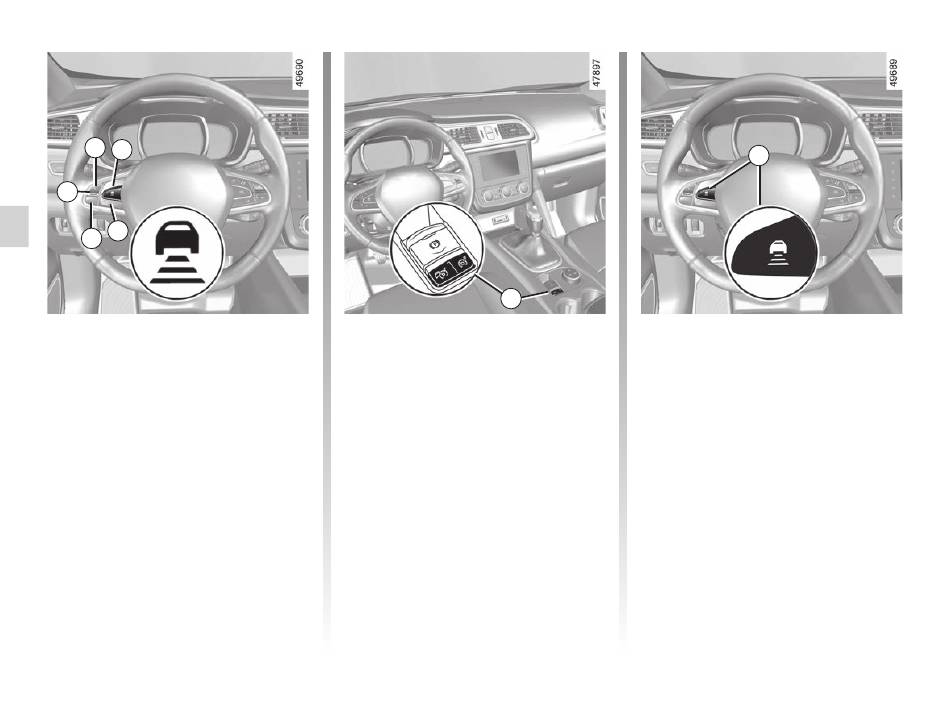 49690

47897

49689