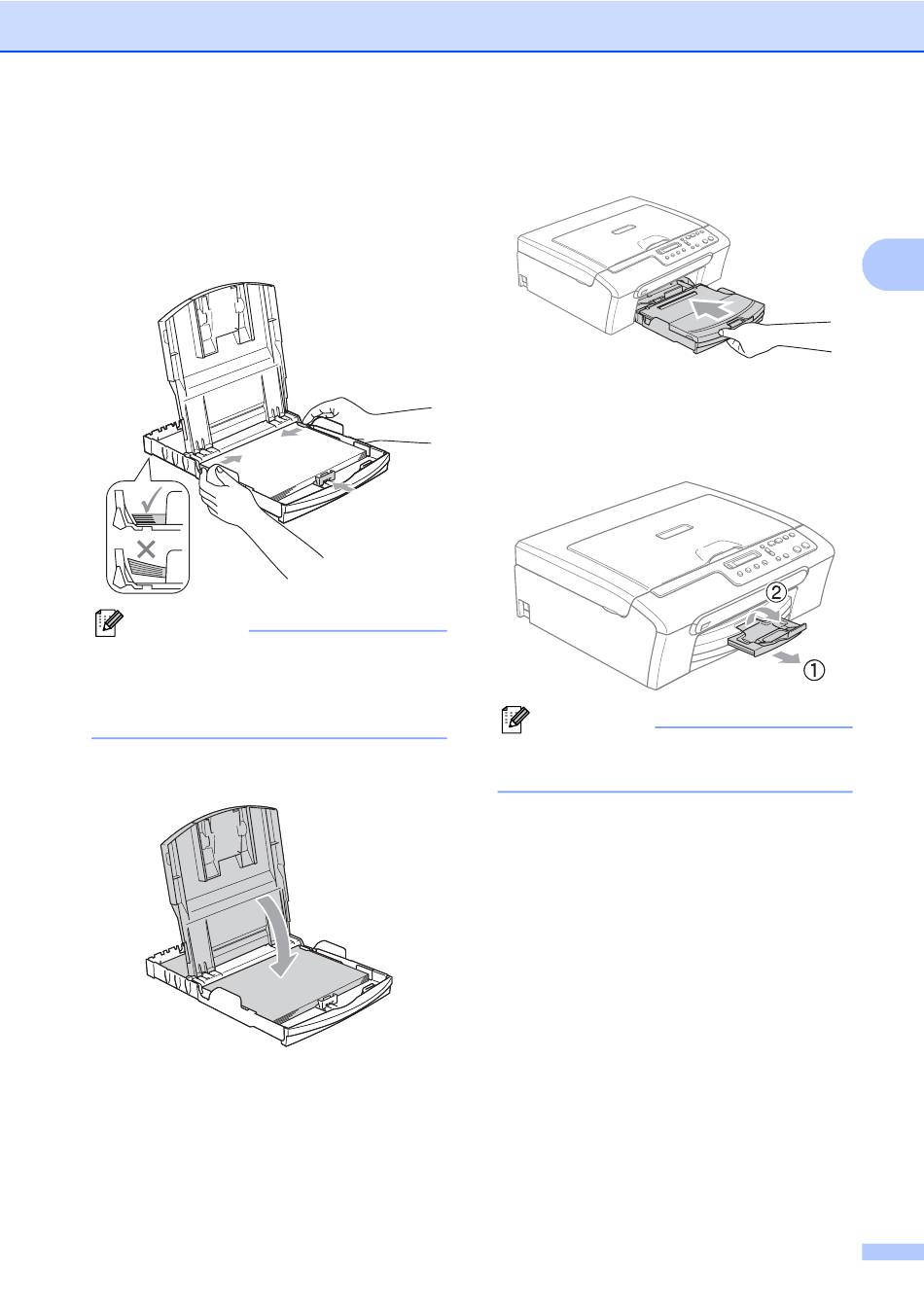 ②

①