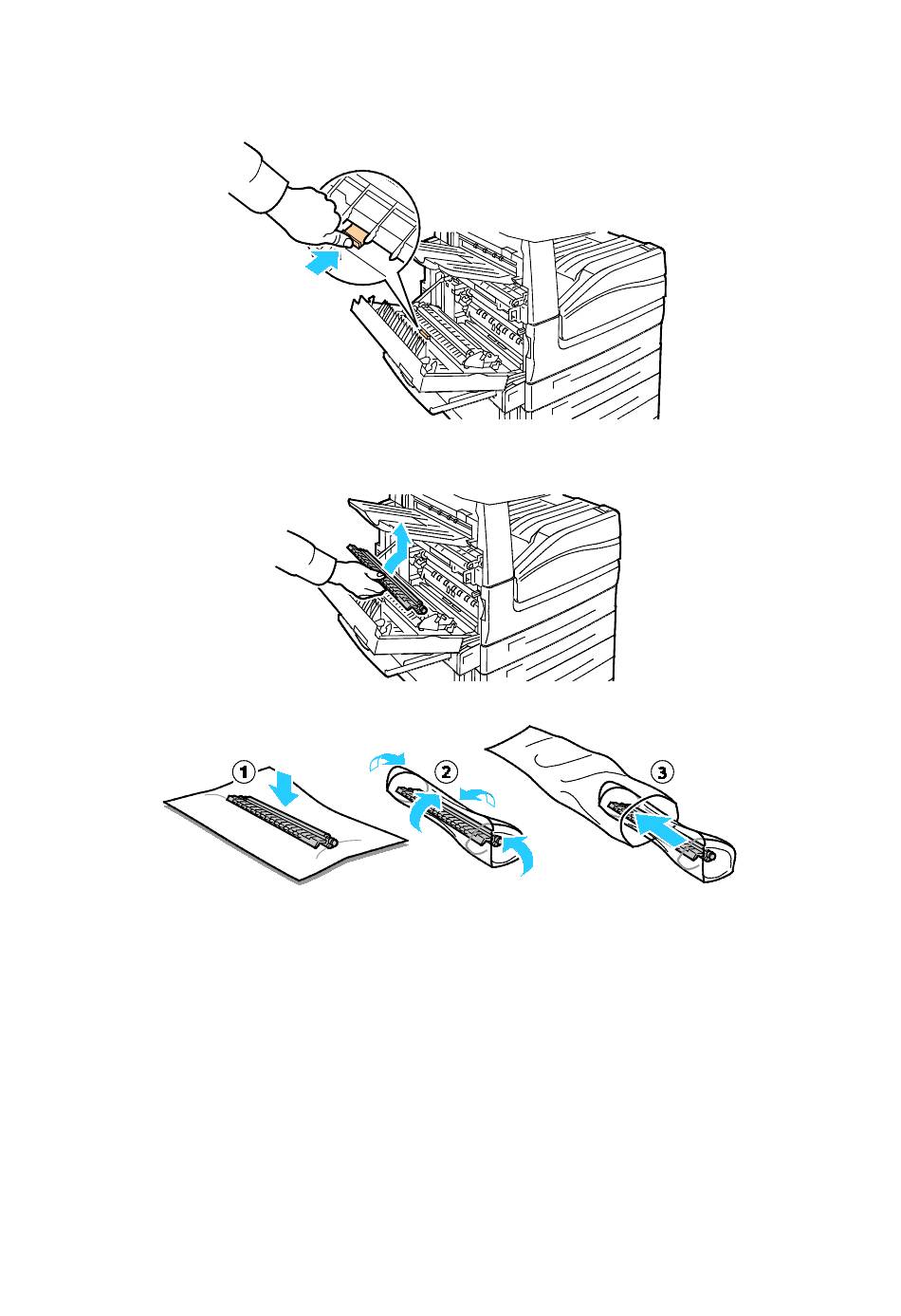 1

2

3