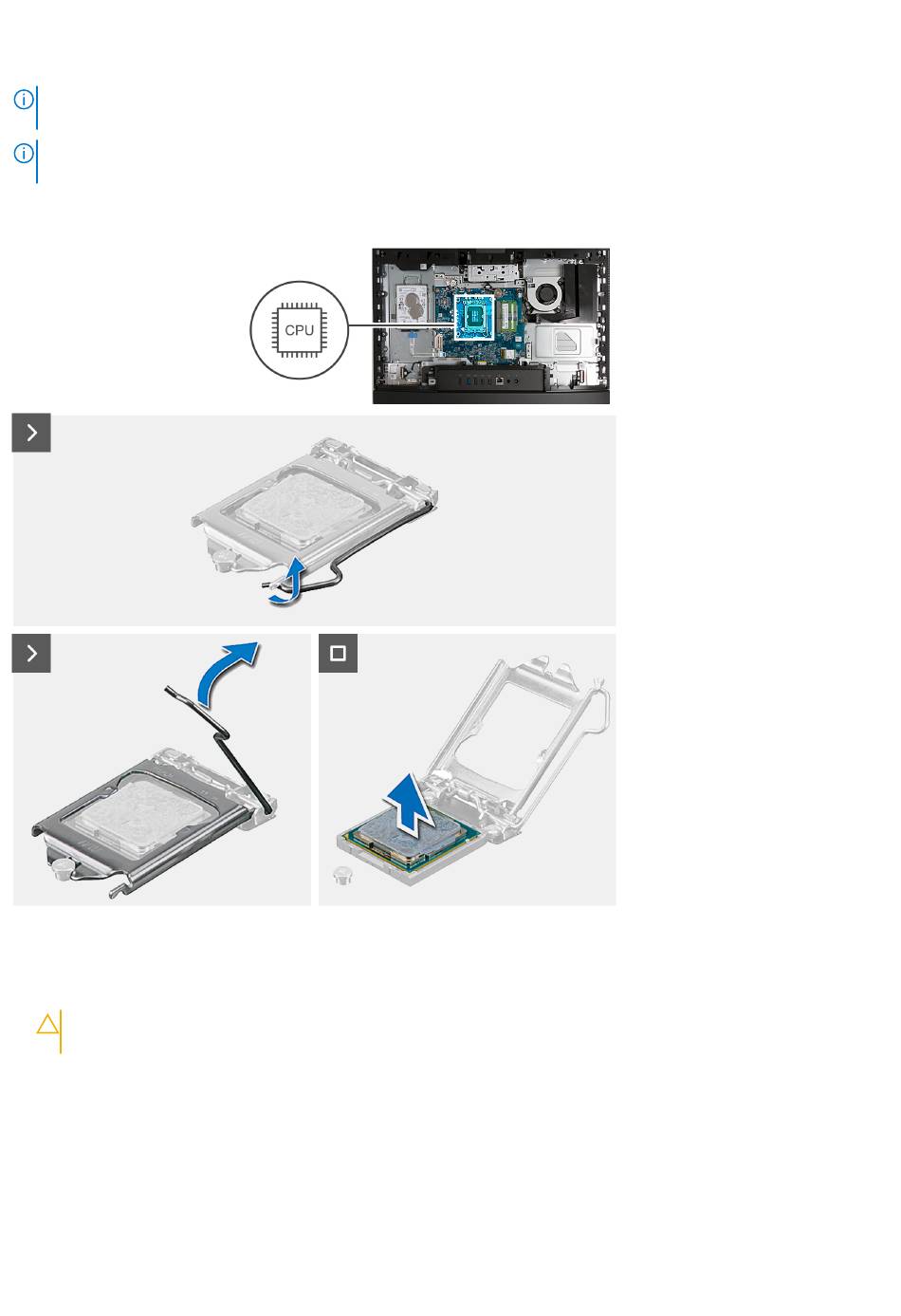 CPU