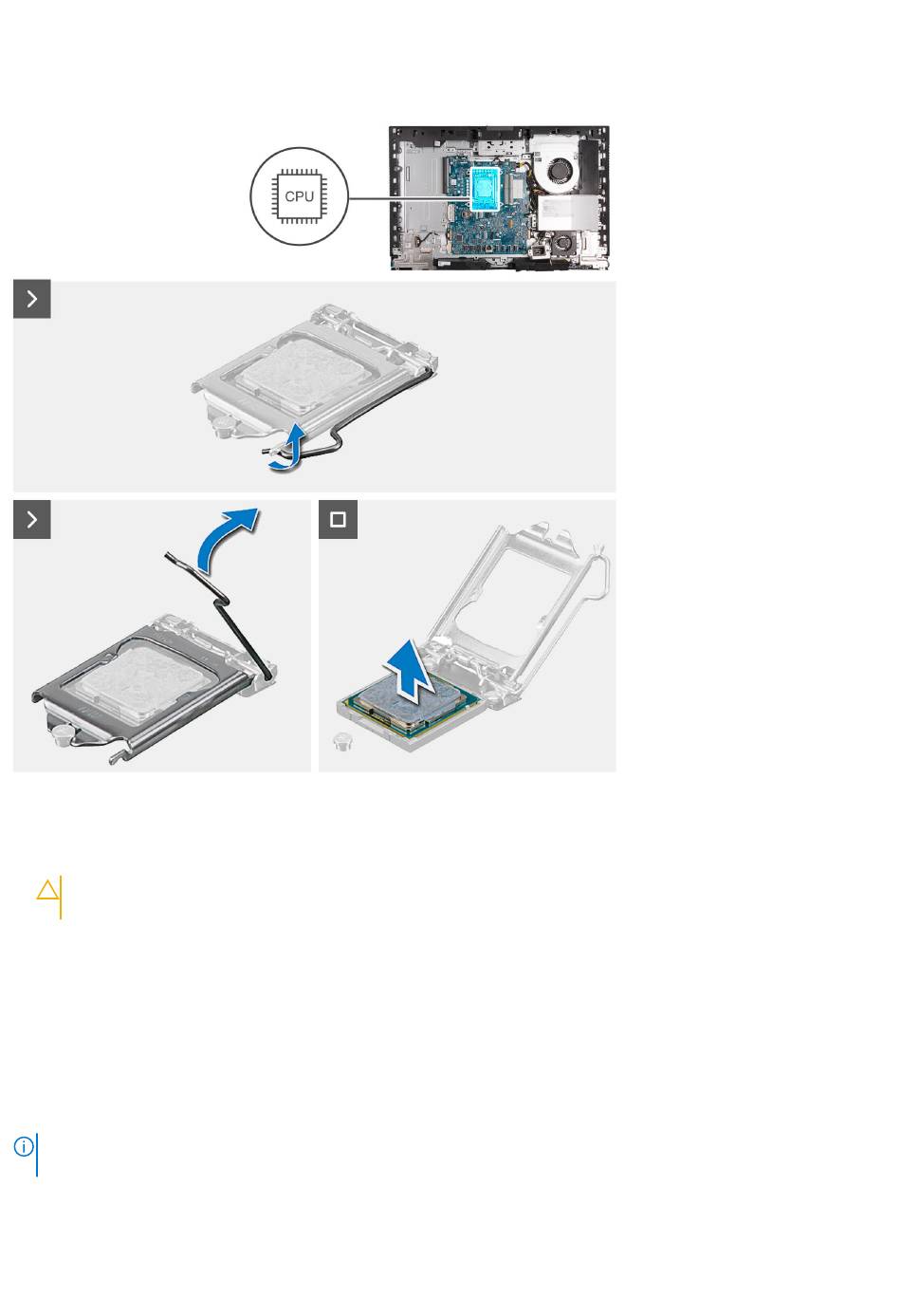 CPU