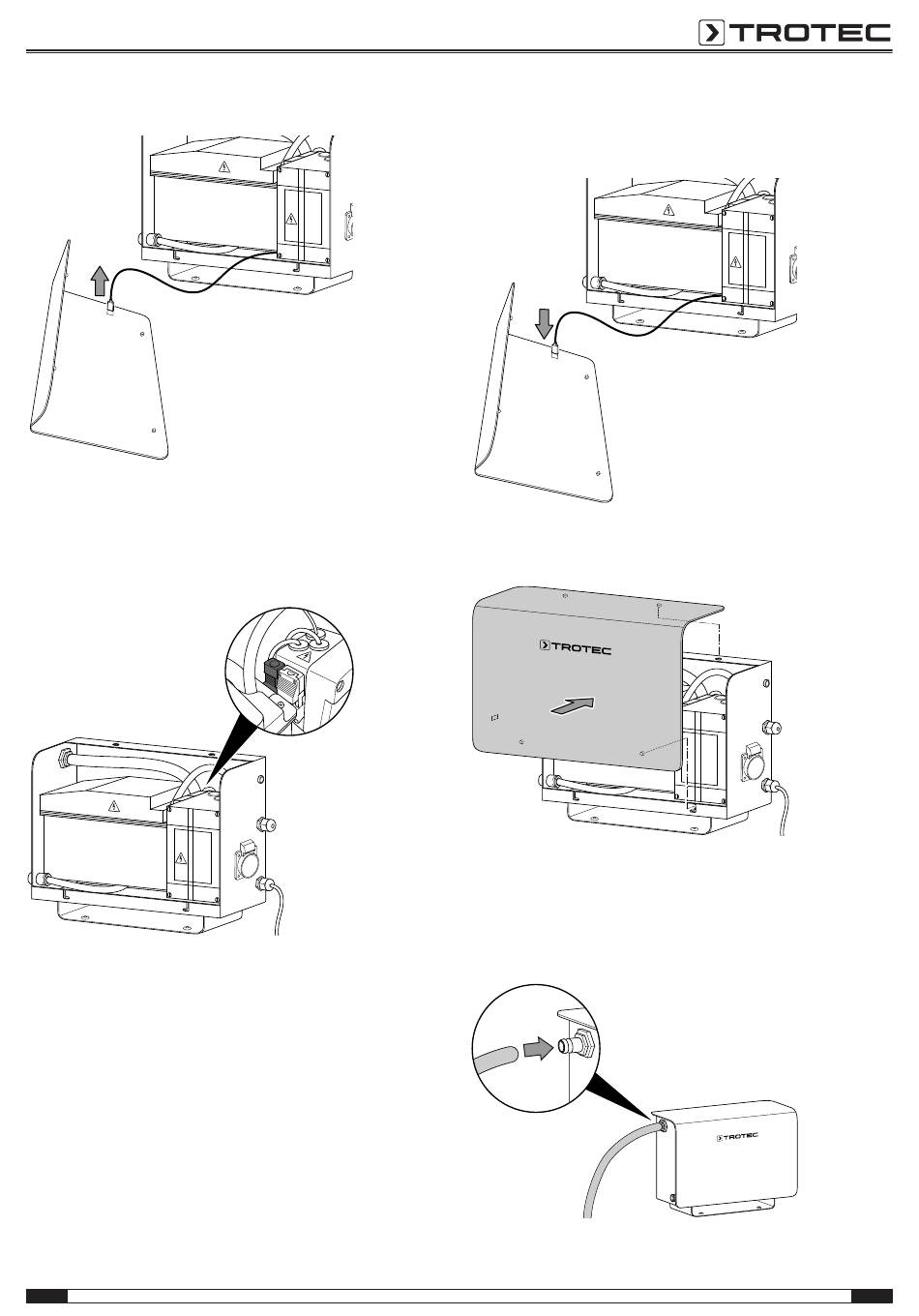 TROTEC

TROTEC

TROTEC