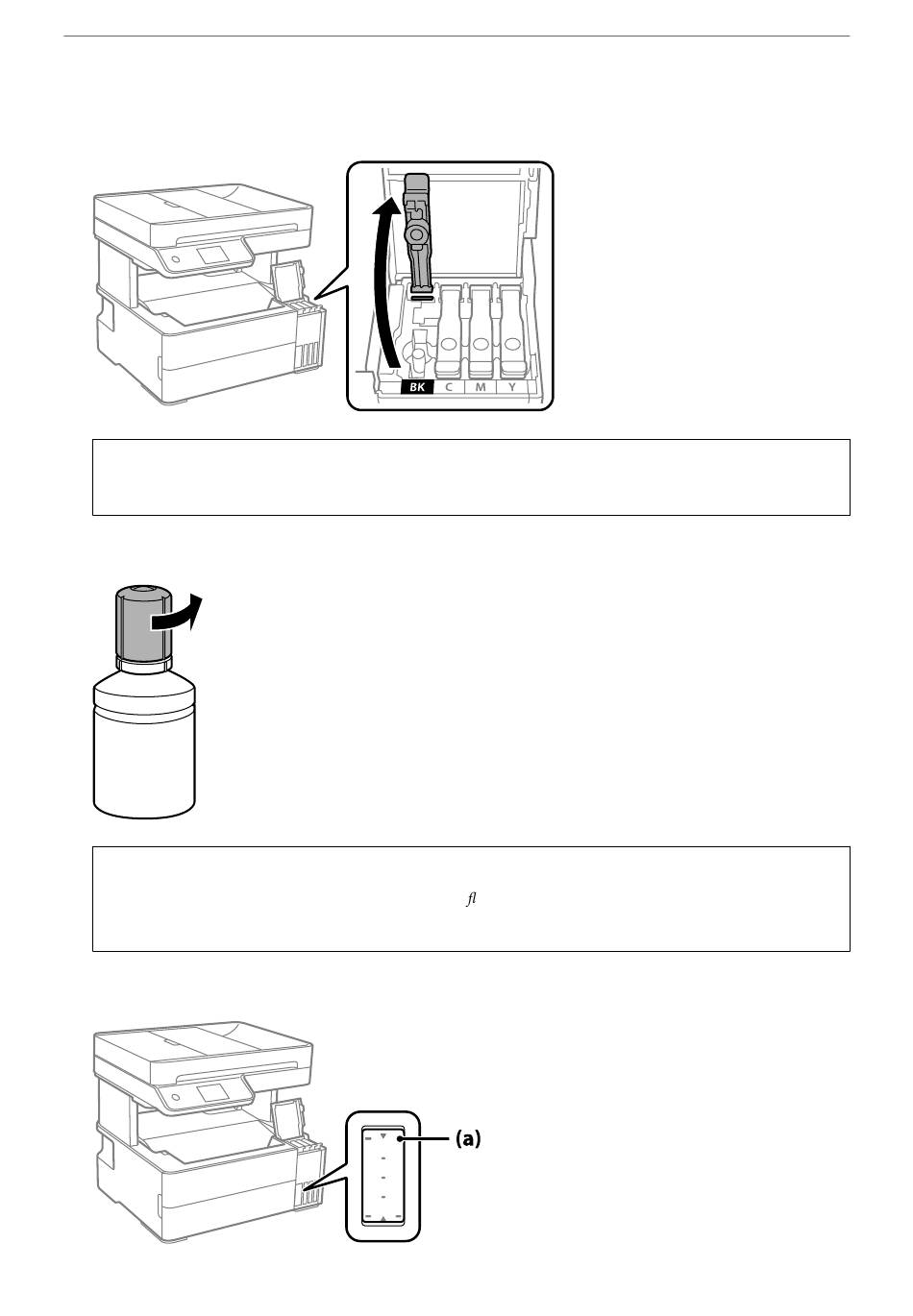 BK C M Y

ﬂ

(a)