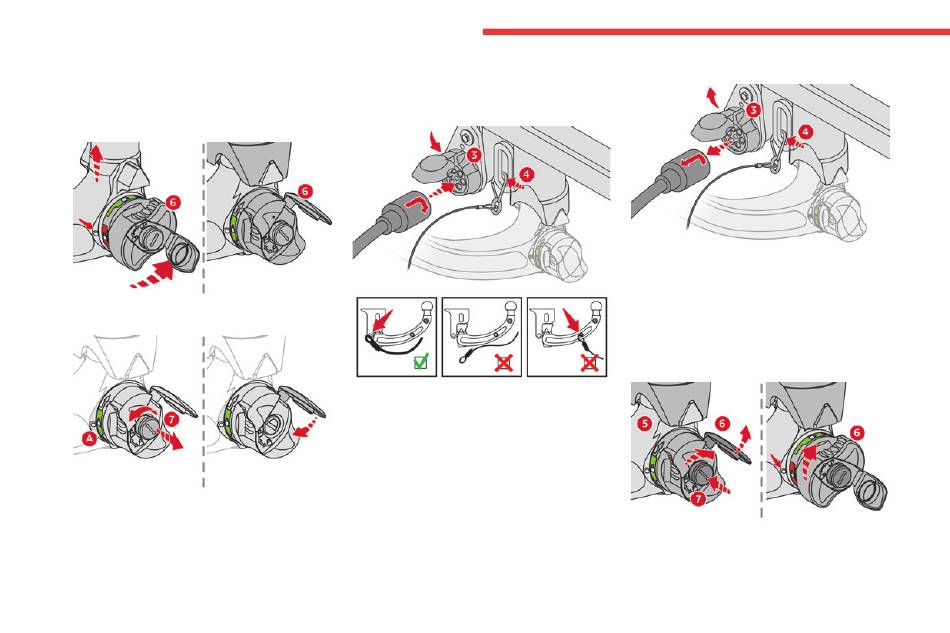 6
6
A
7
3
4
3
4
5
6
7
6