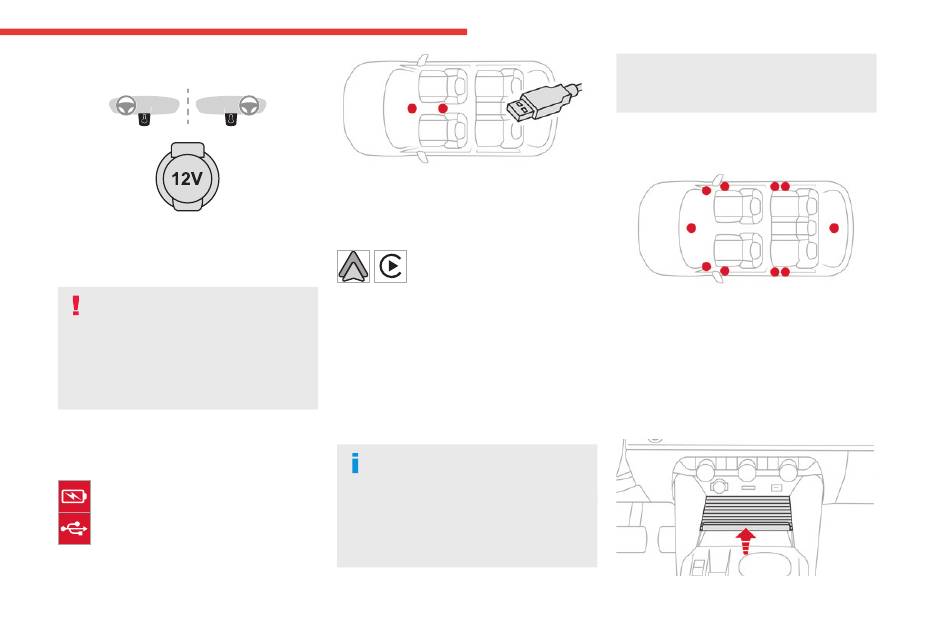 12V