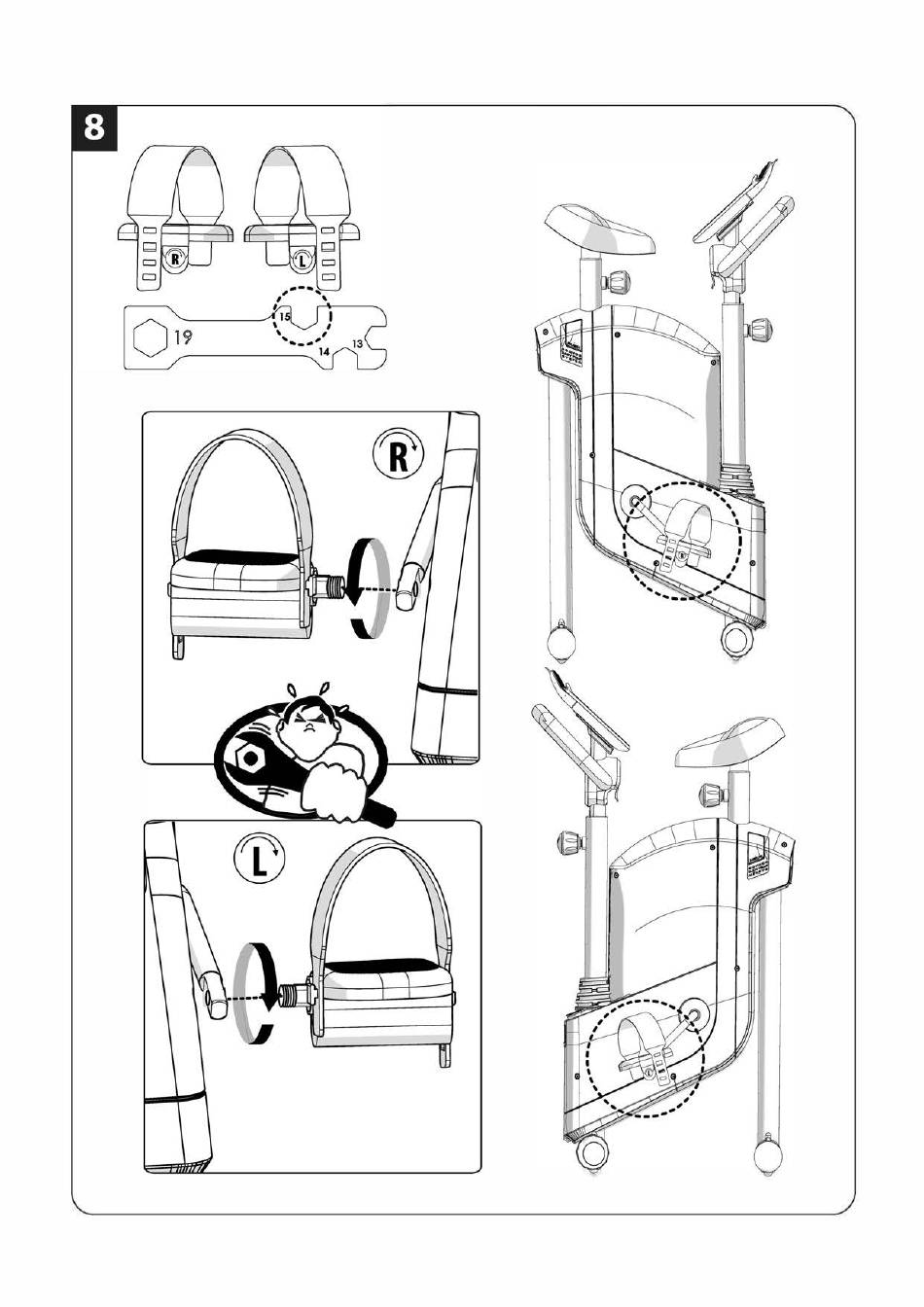 8

R

L

19

15

14

13

R

L