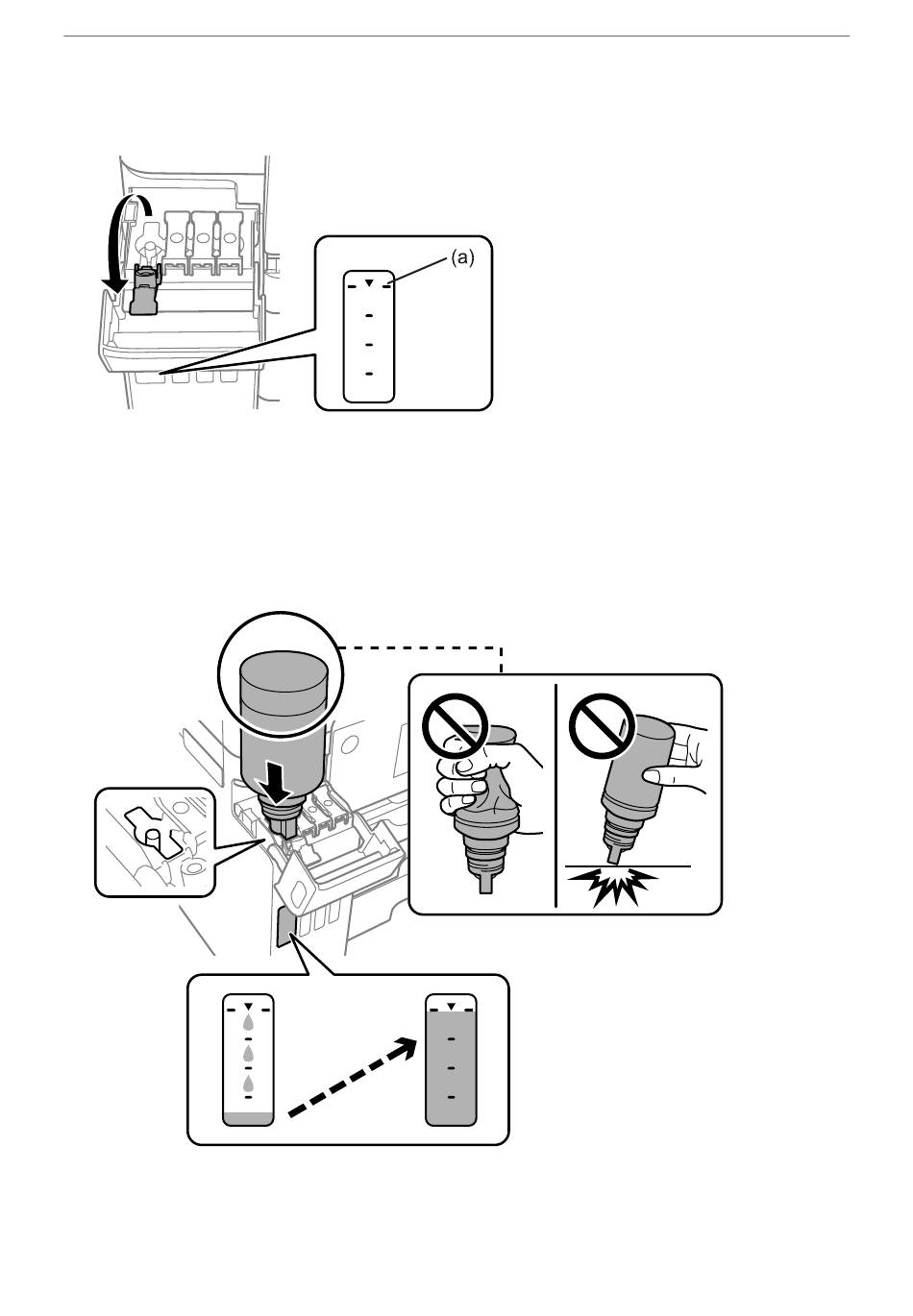 (a)