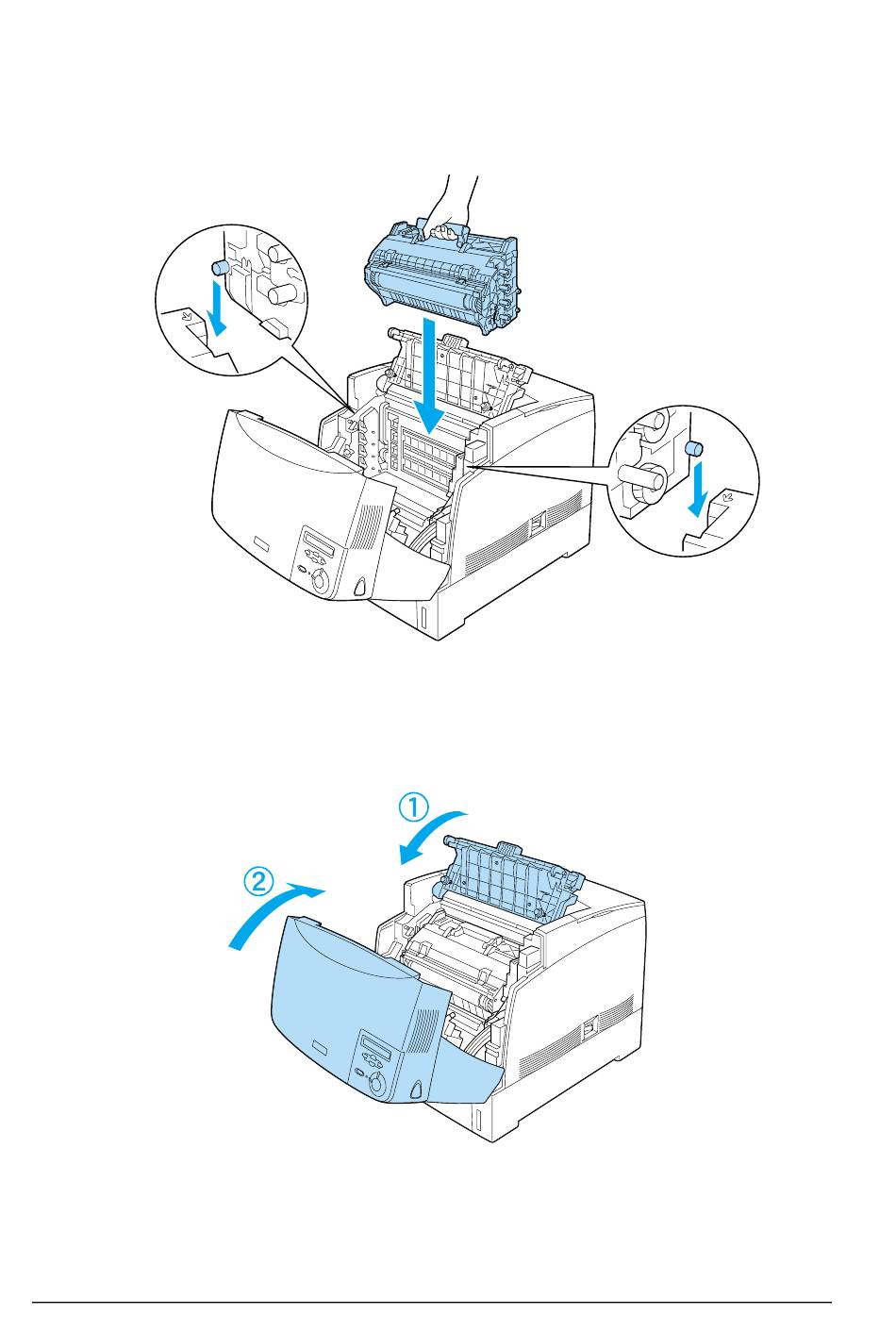 ①

②