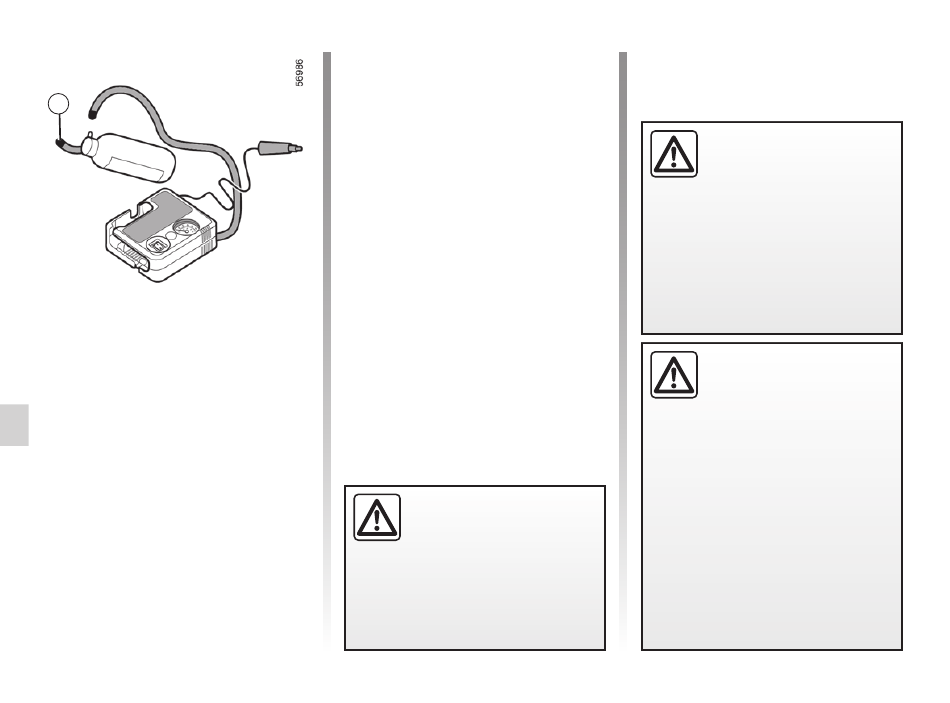 56986