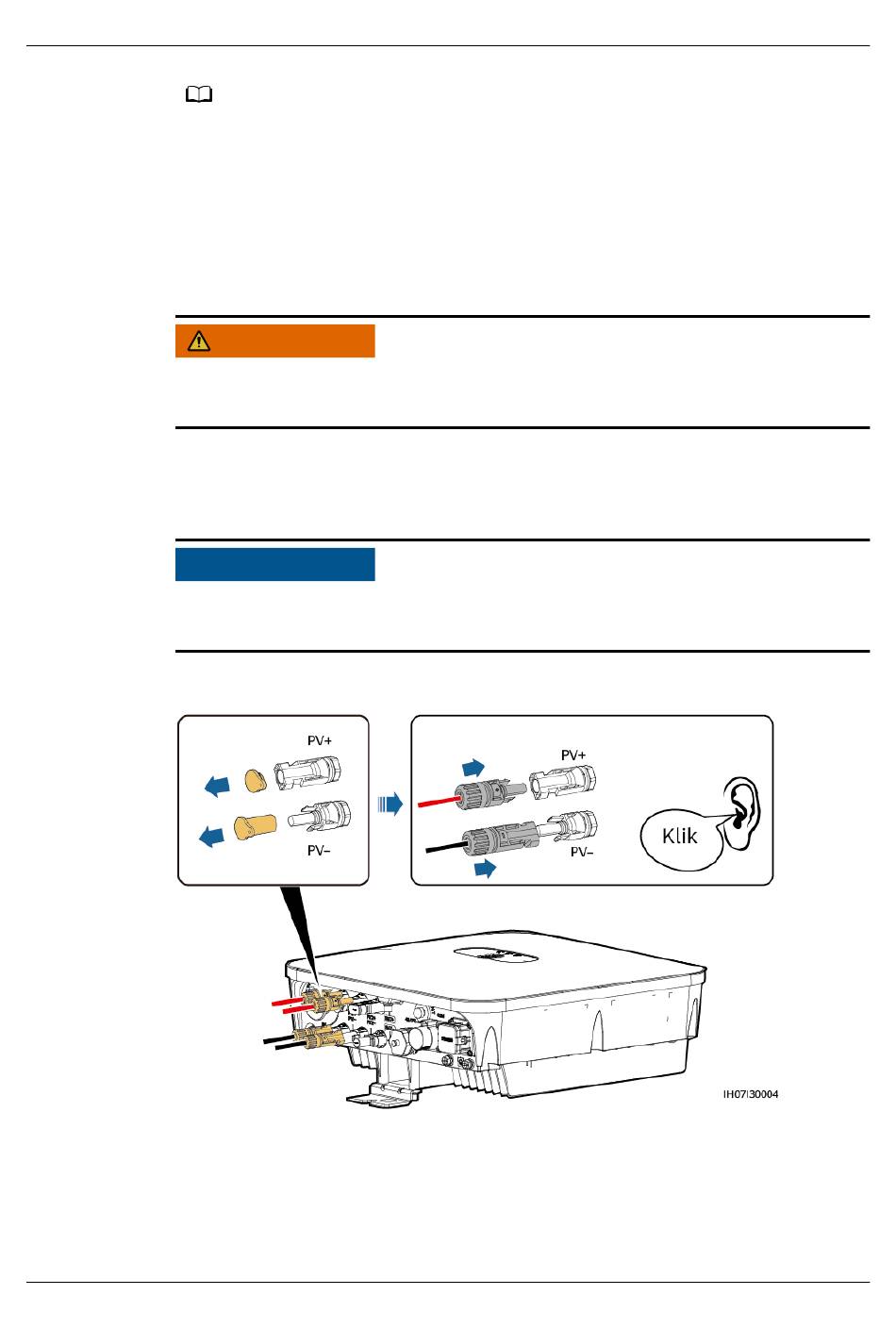 PV+

PV–

PV+

PV–

Klik

IH07I30004