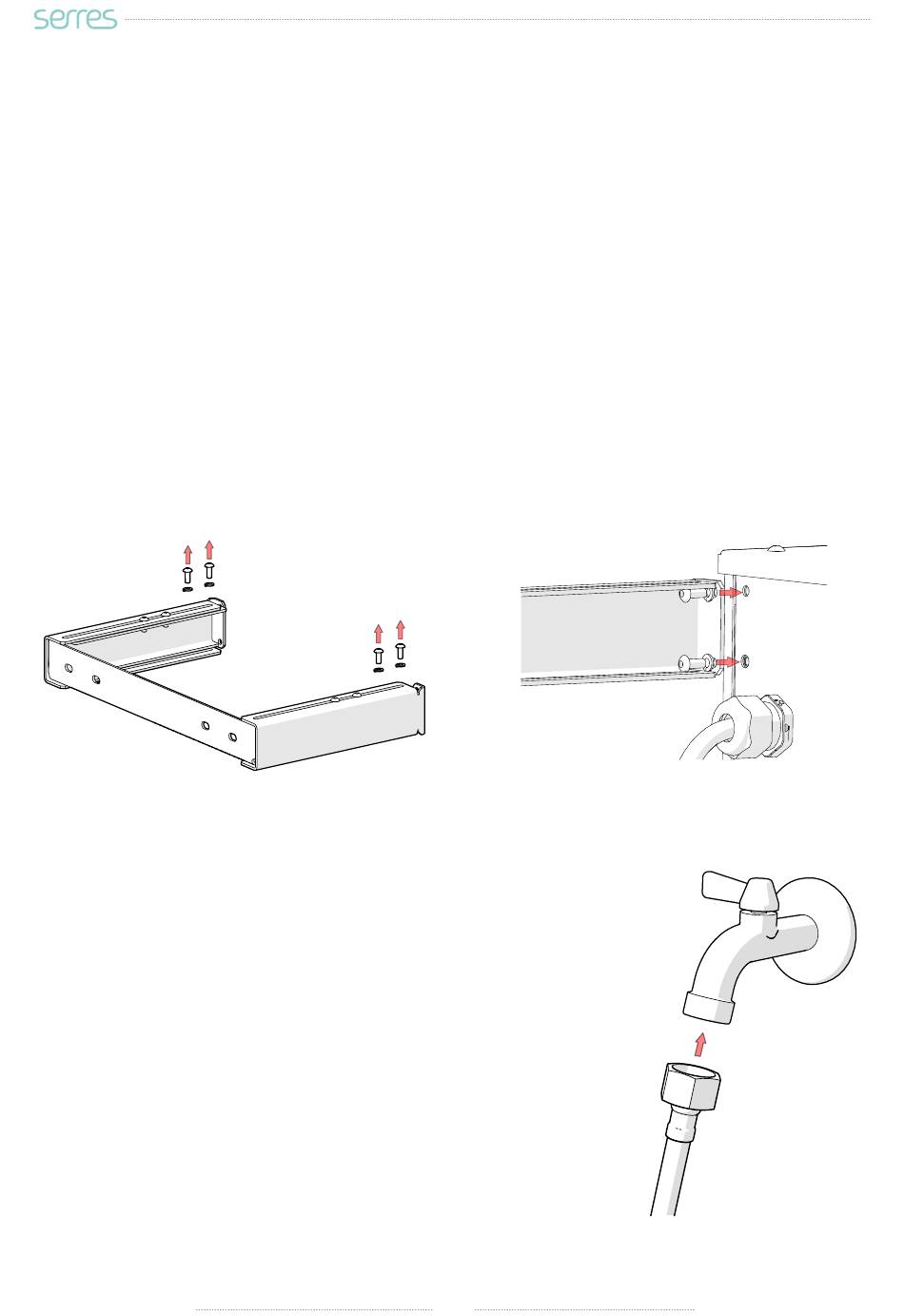 serres