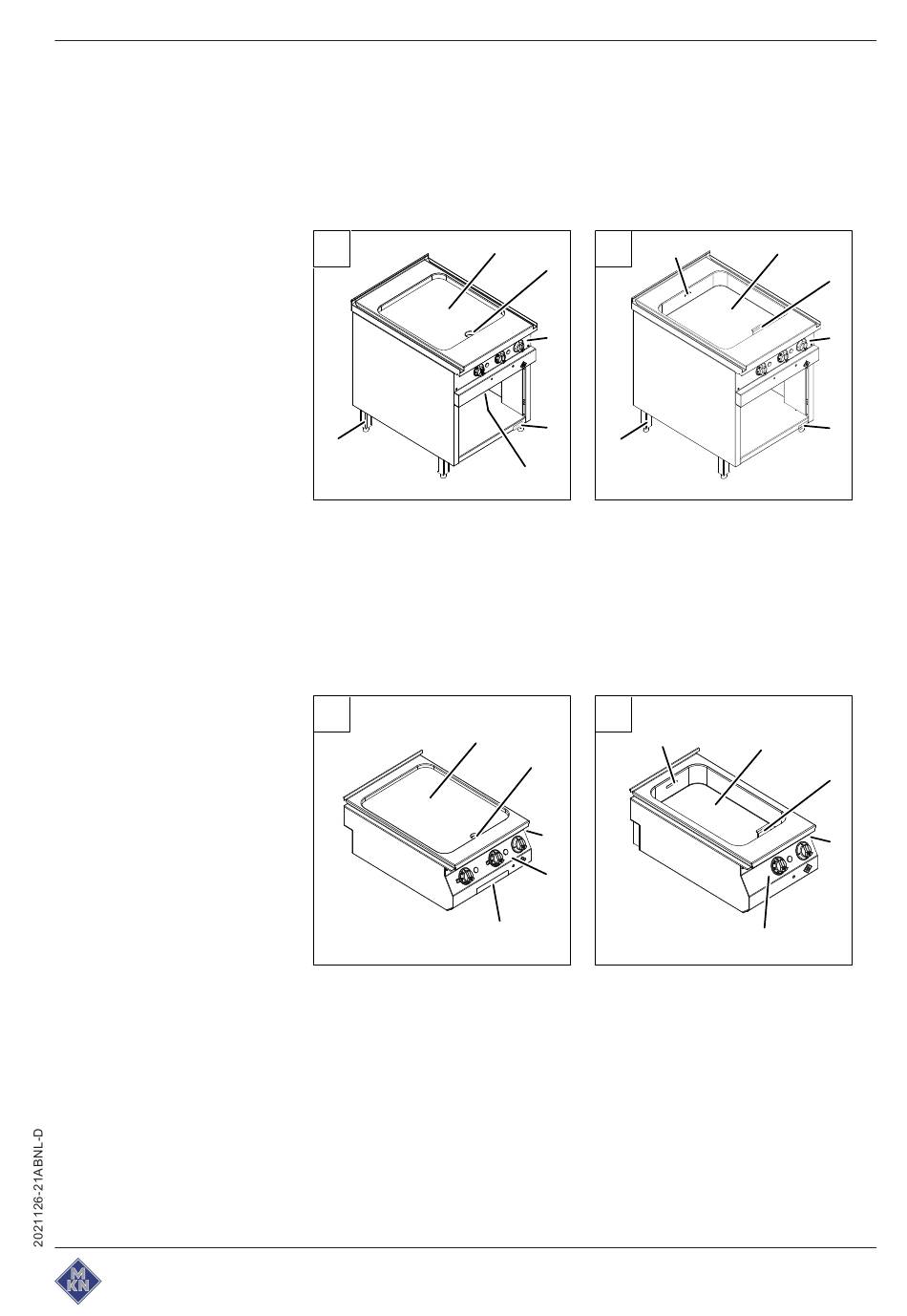 2021126-21ABNL-D

MKN