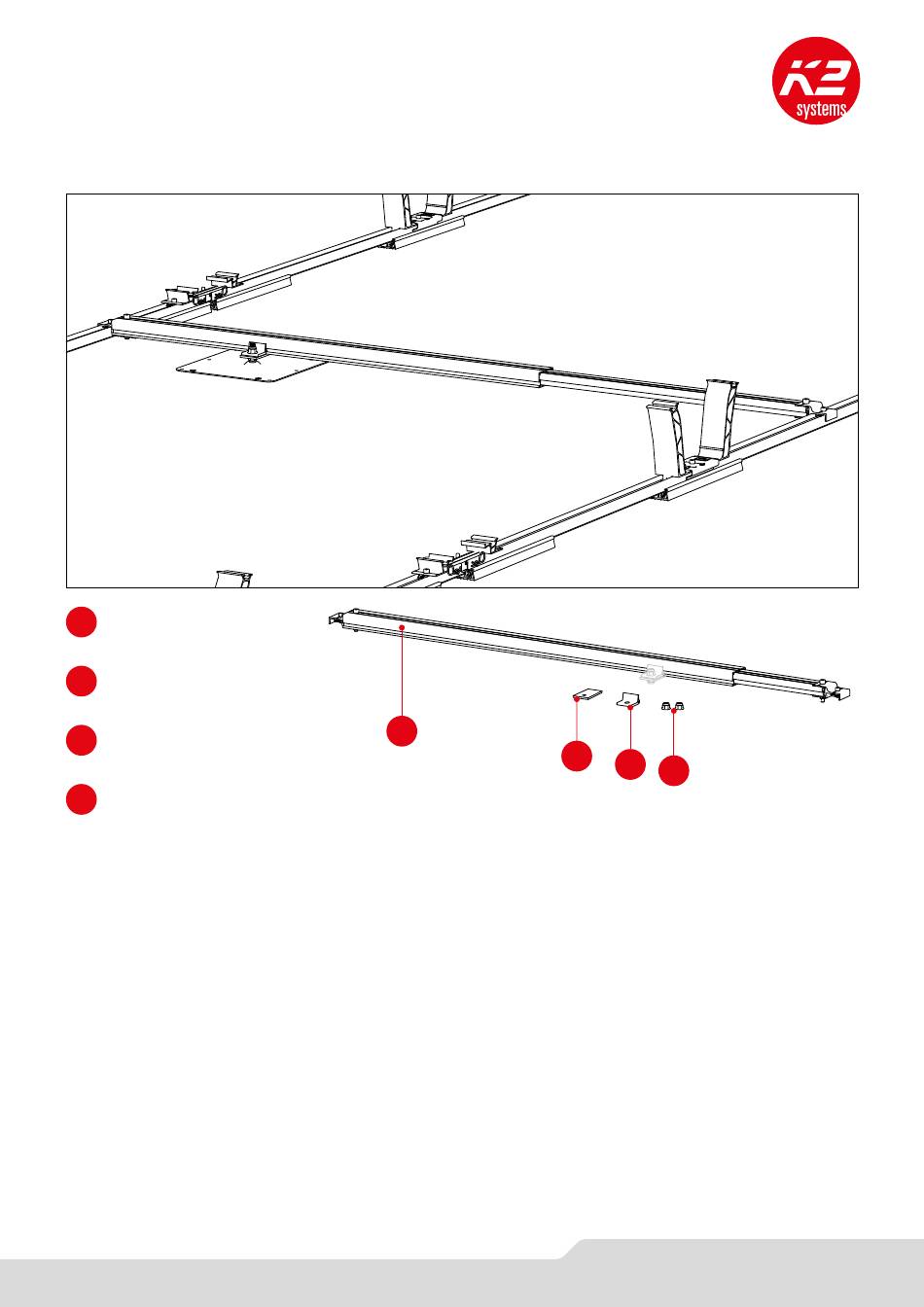 K2 systems