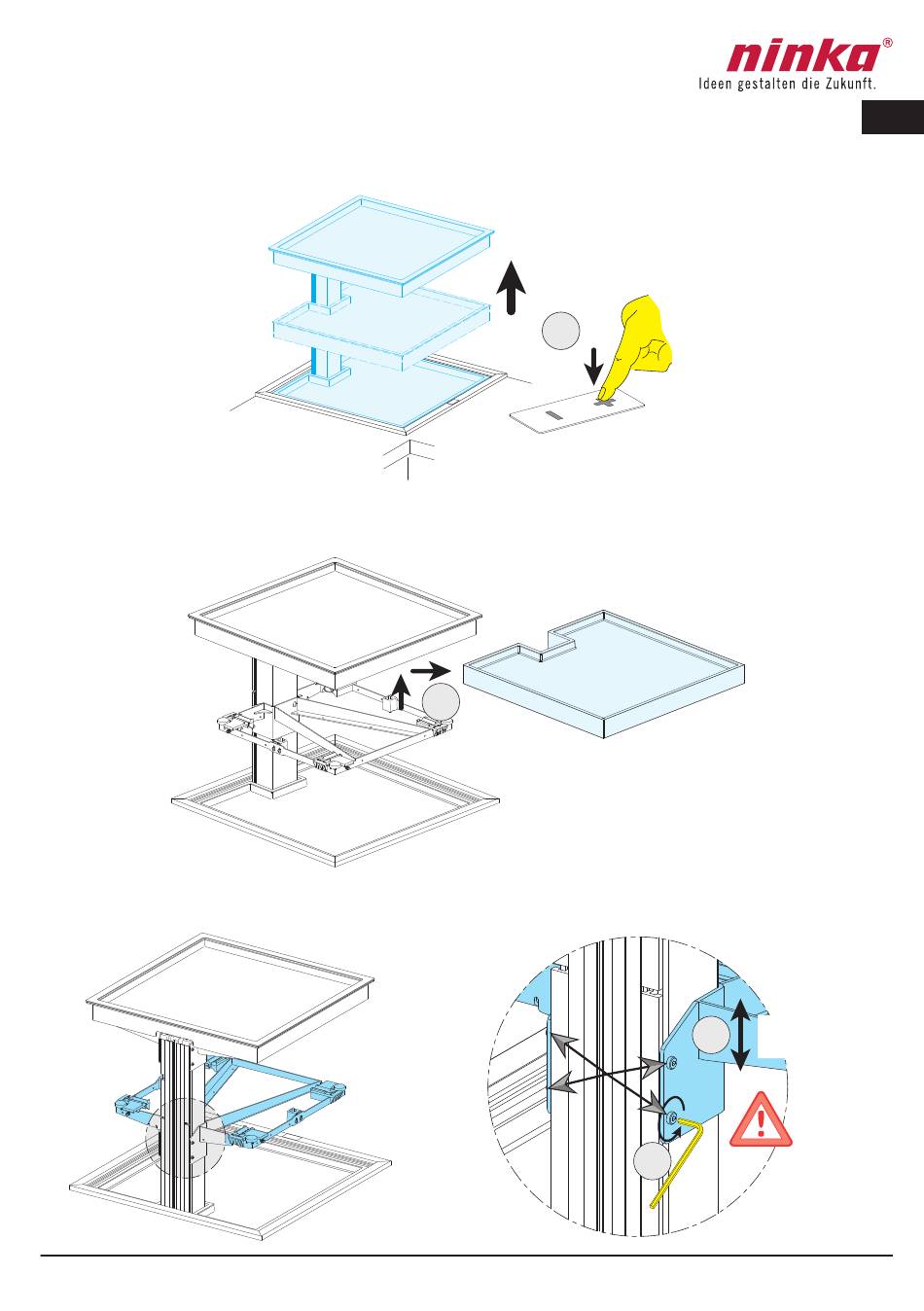 ninka®
Ideen gestalten die Zukunft.