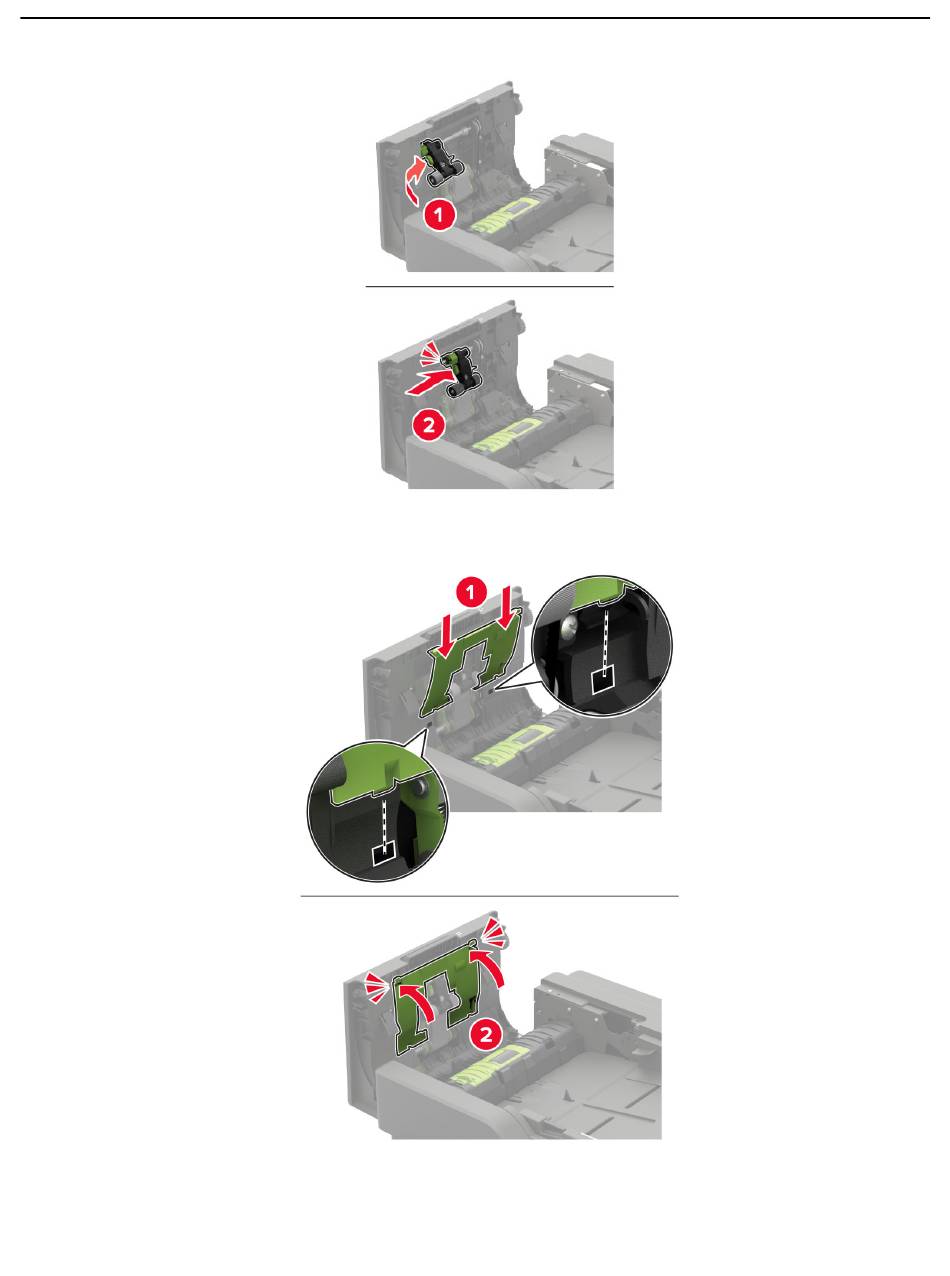 1

2

1

2