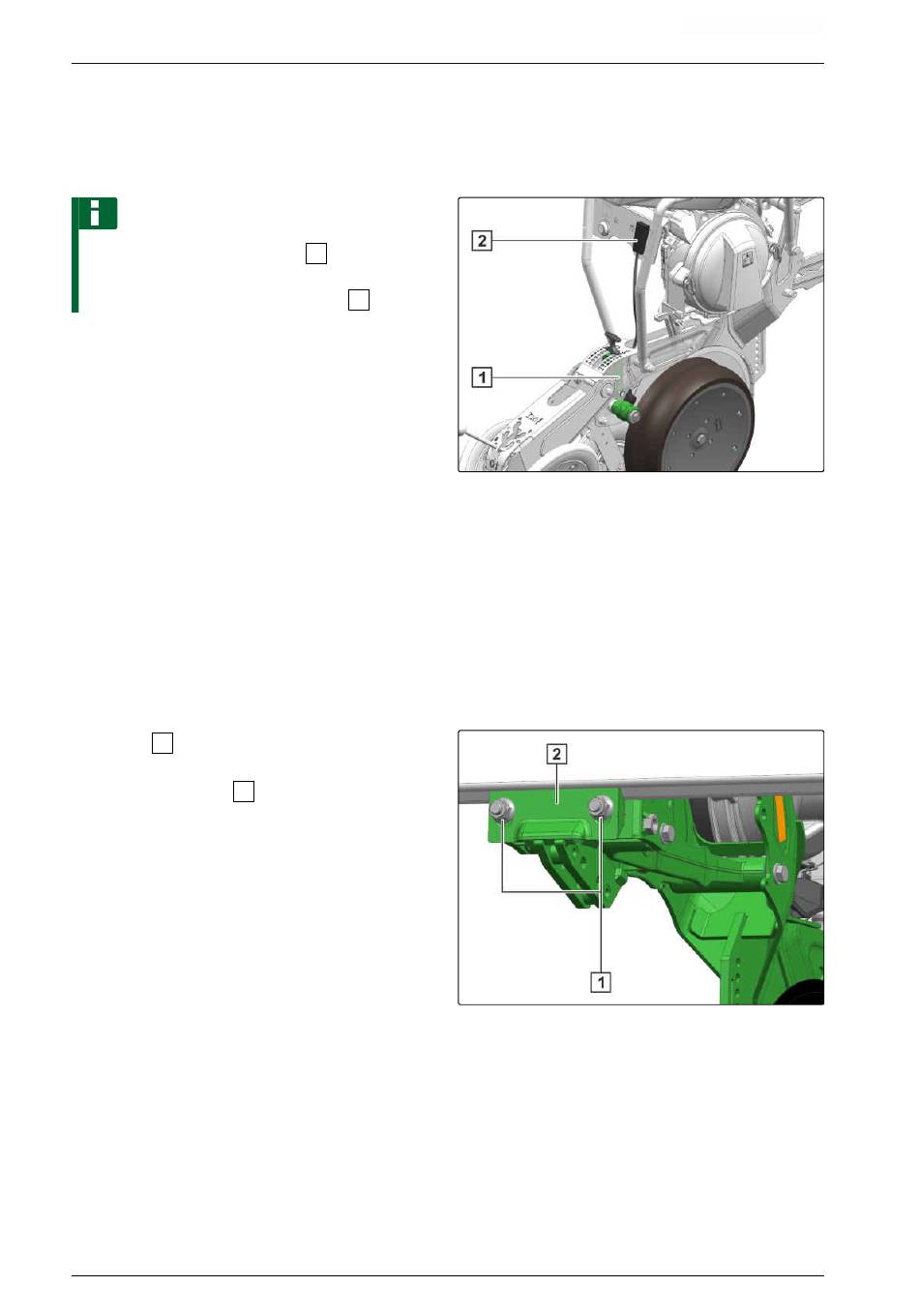 2

1

2

1