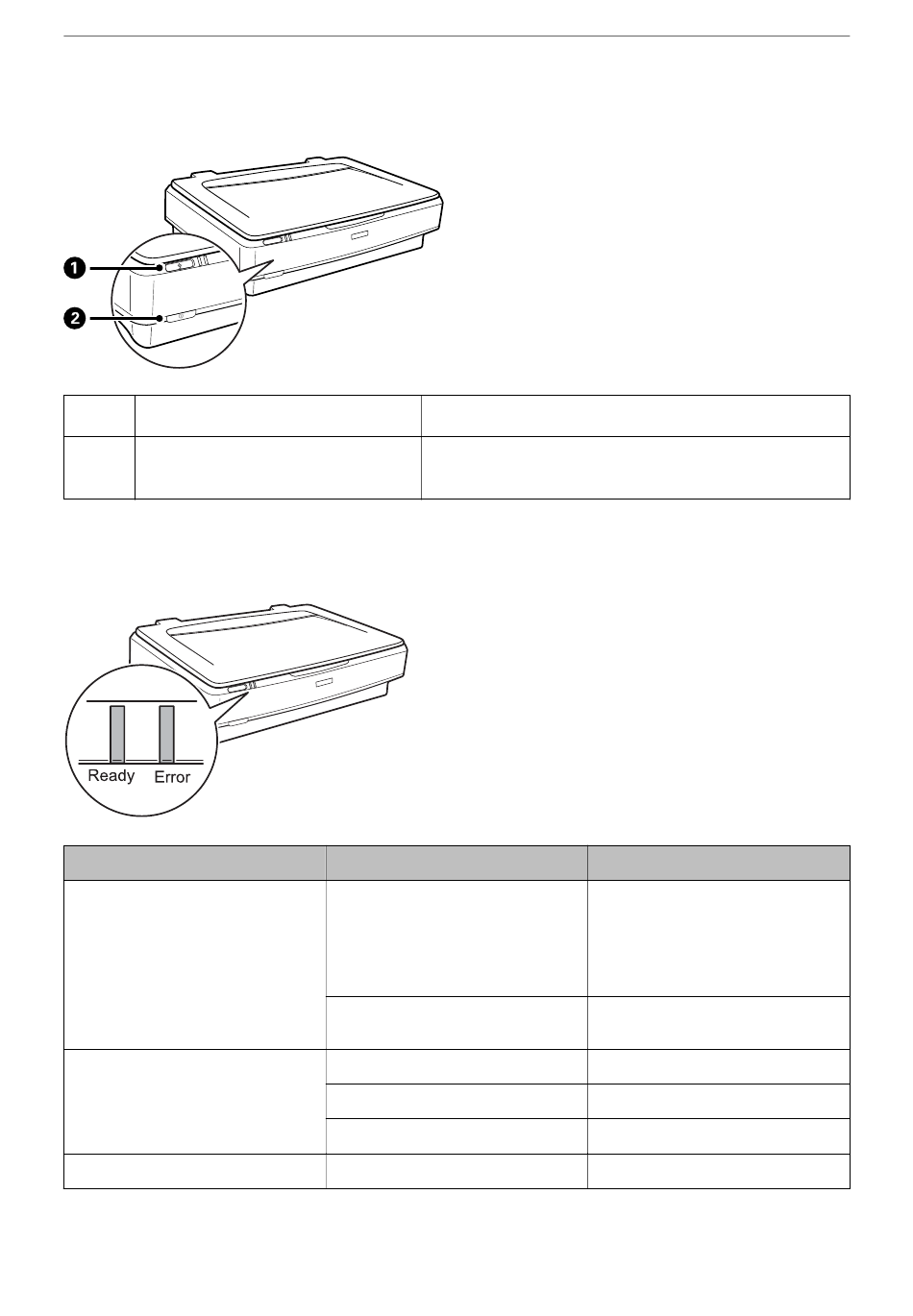 Ready Error