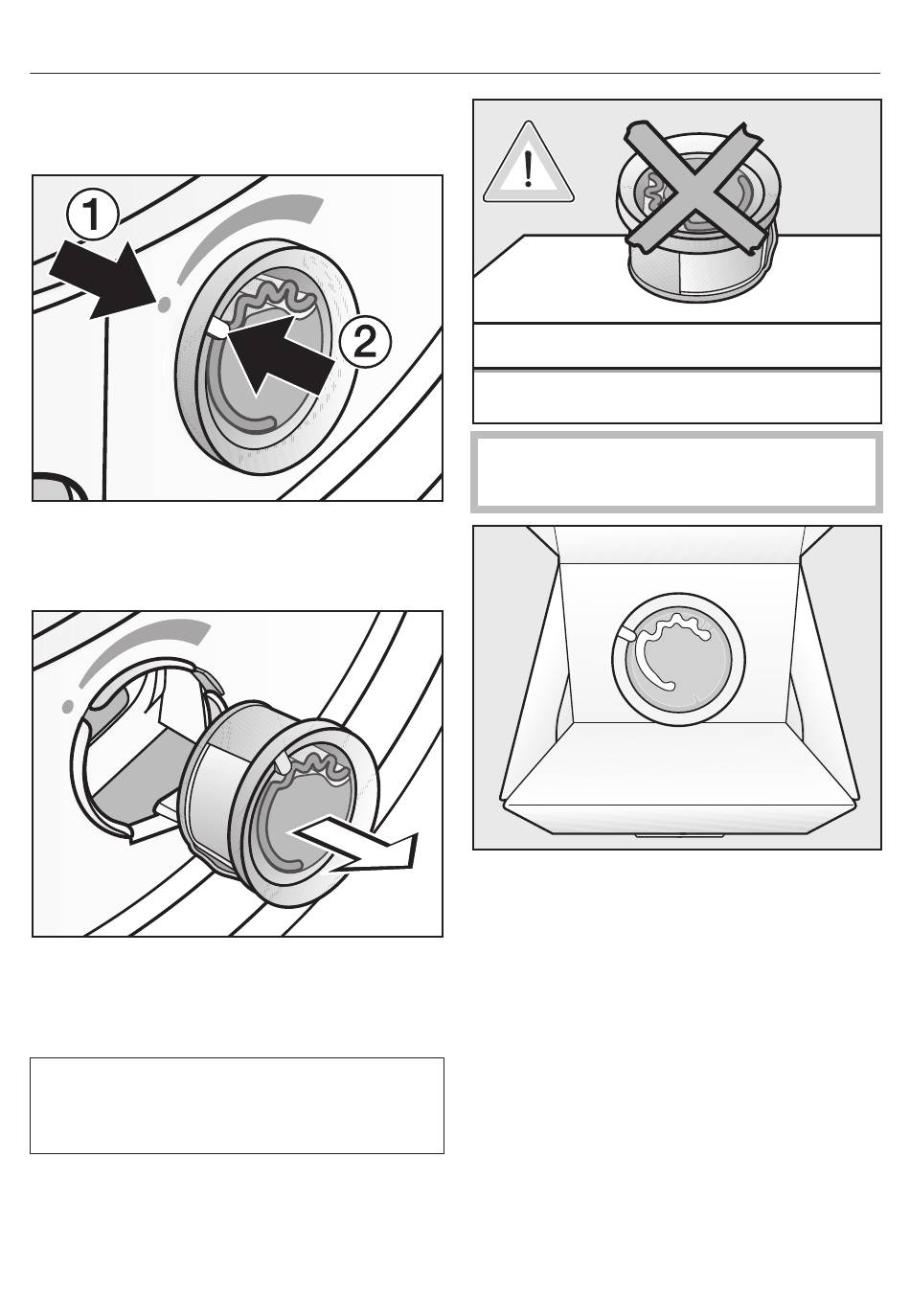 1
2
!