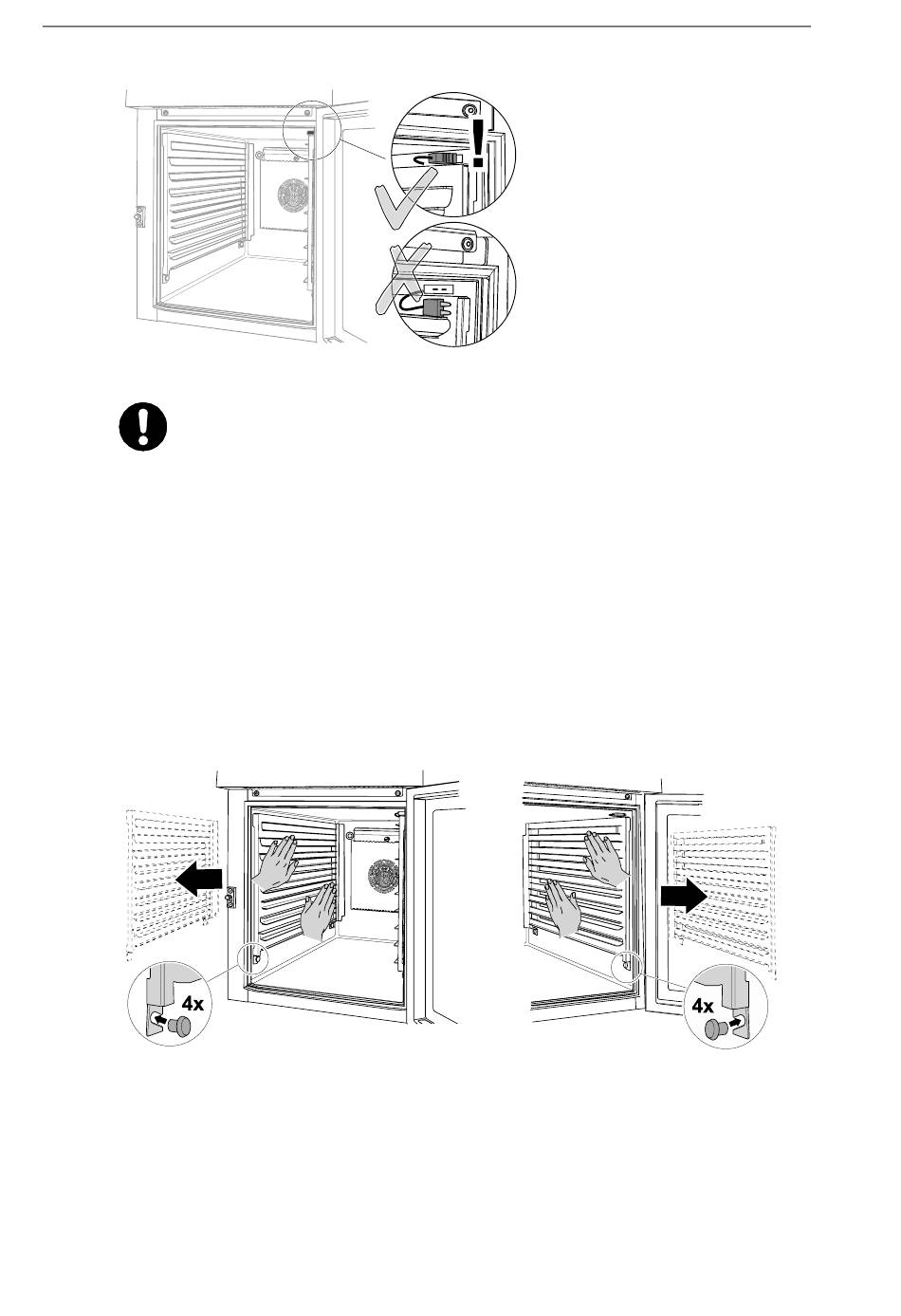 4x

4x