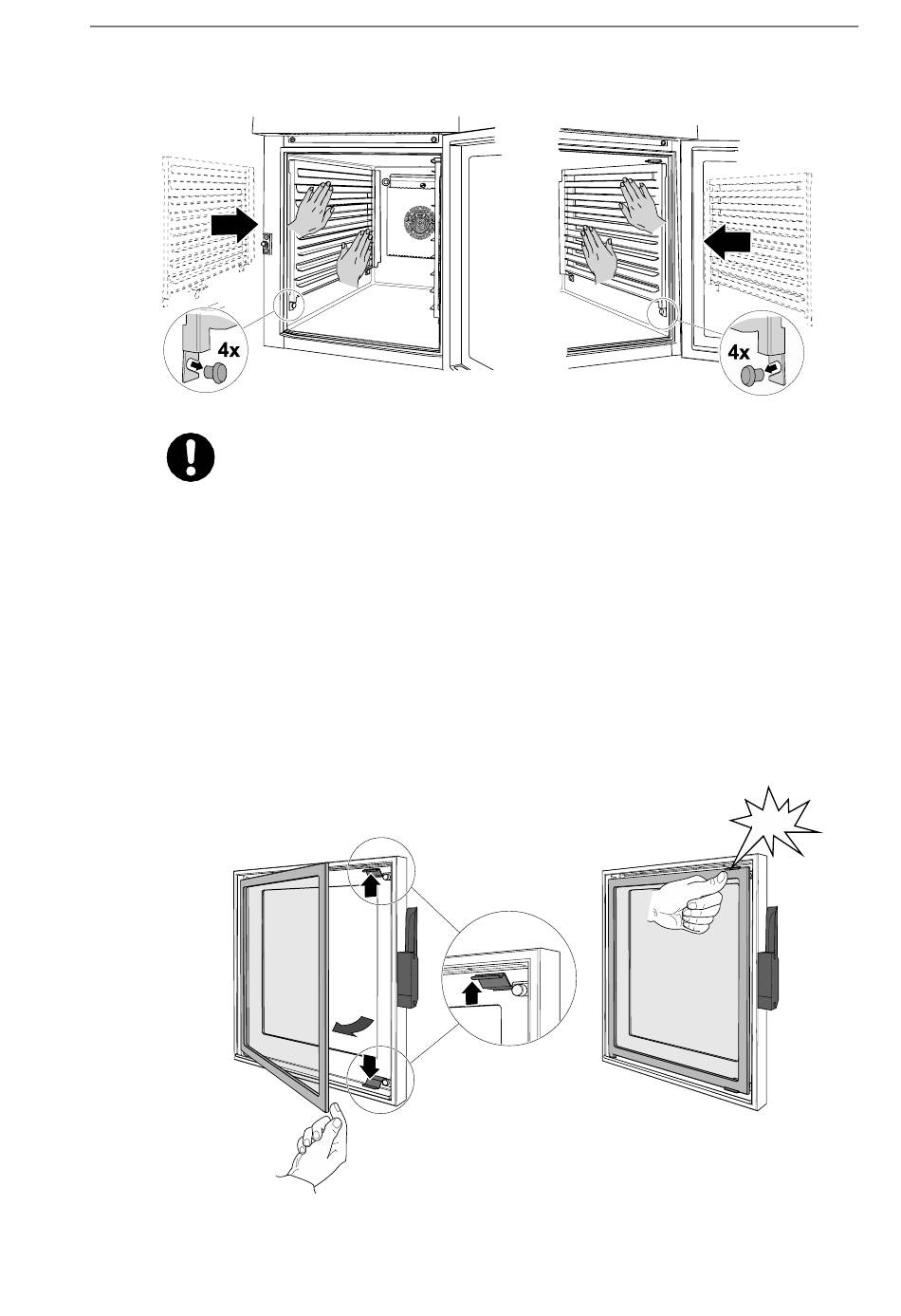 4x

4x