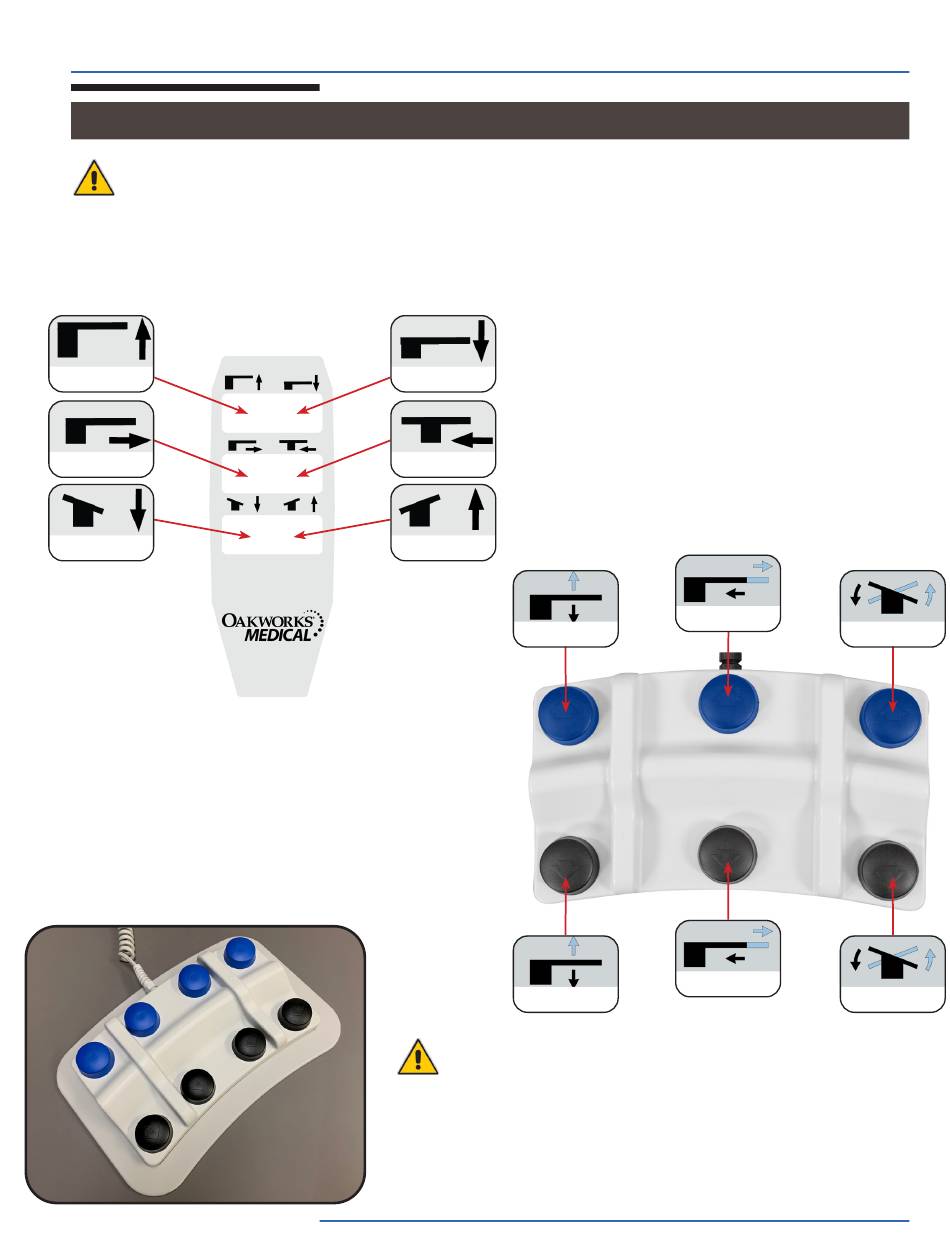 OAKWORKS
MEDICAL