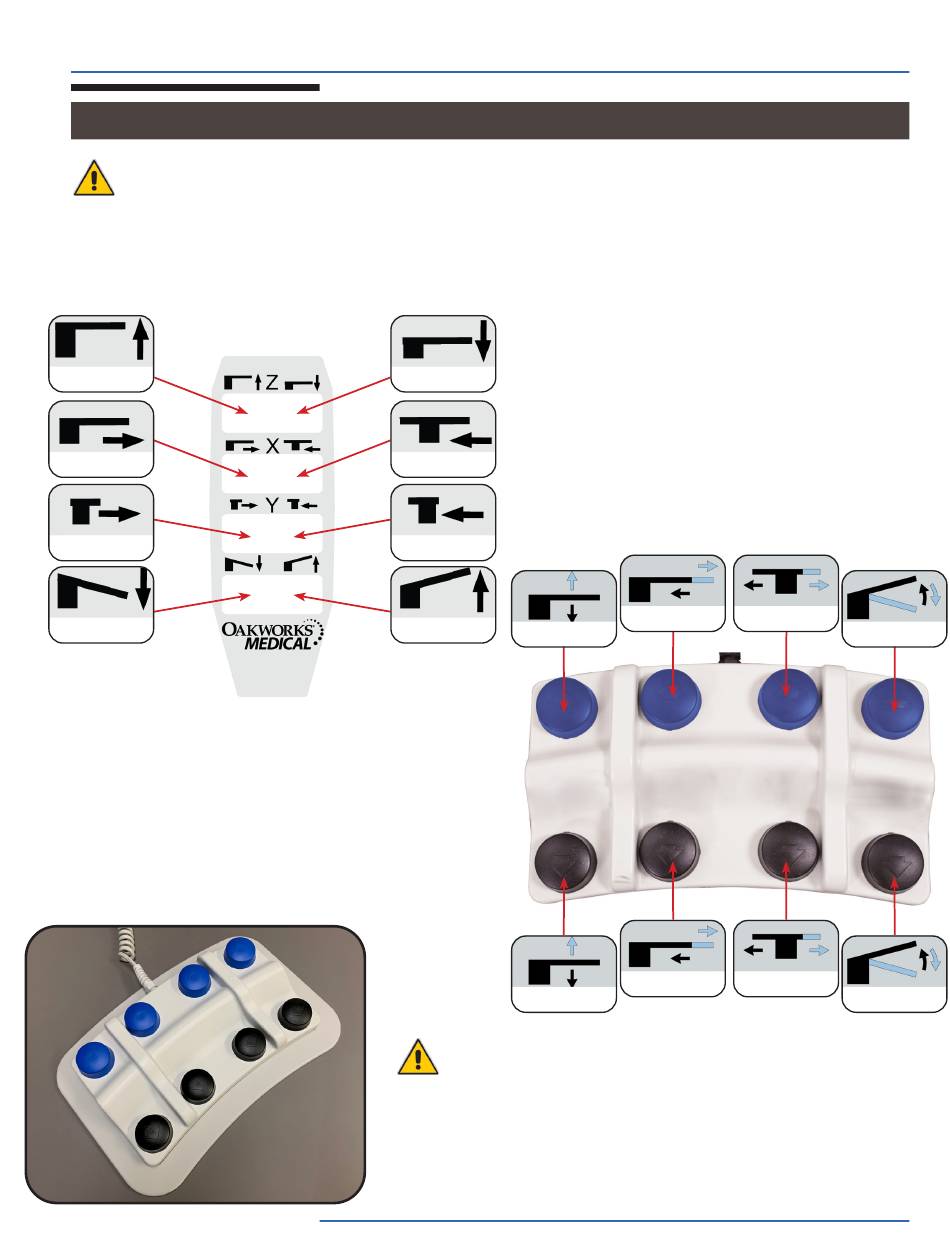 Z

X

Y

OAKWORKS MEDICAL