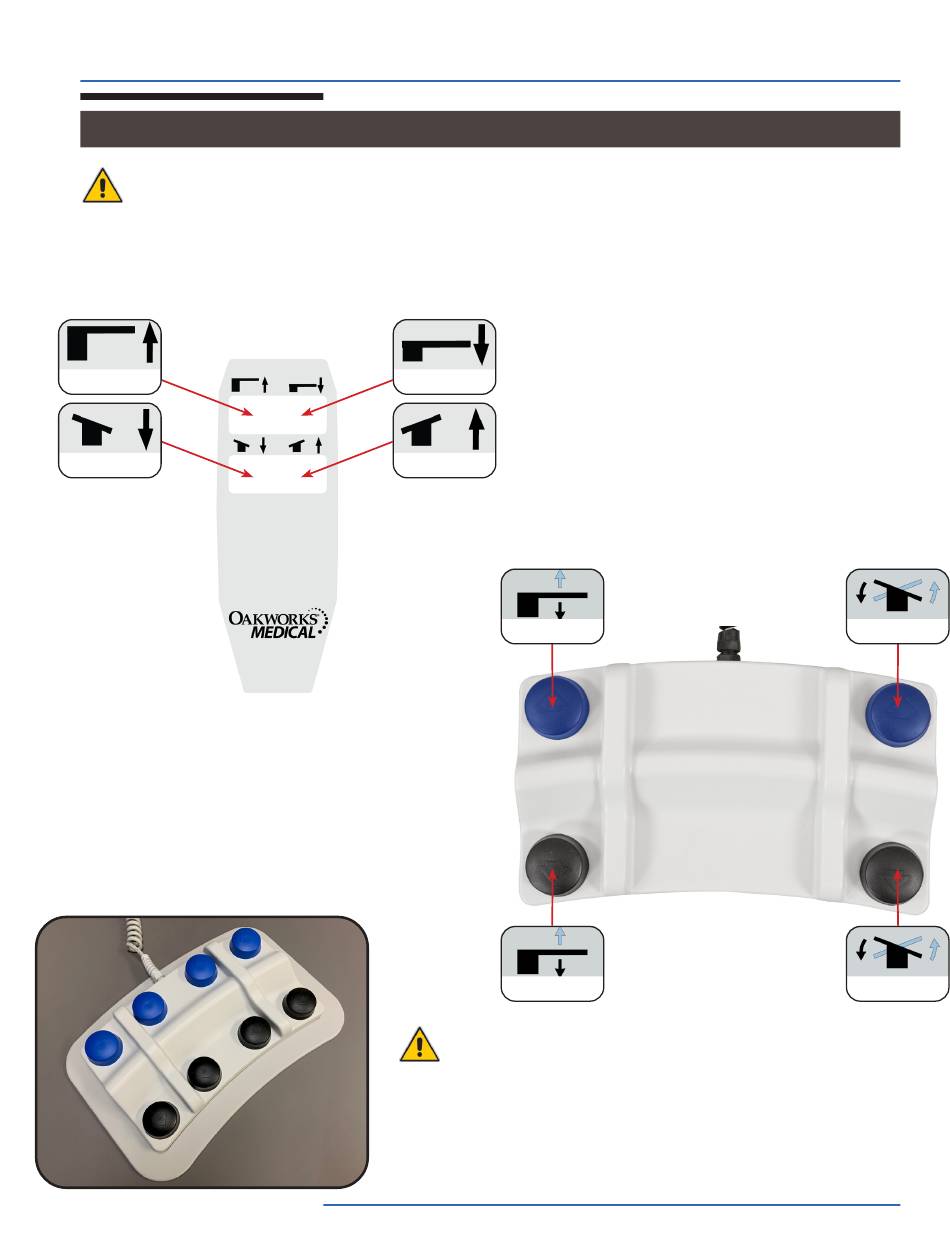 OAKWORKS MEDICAL