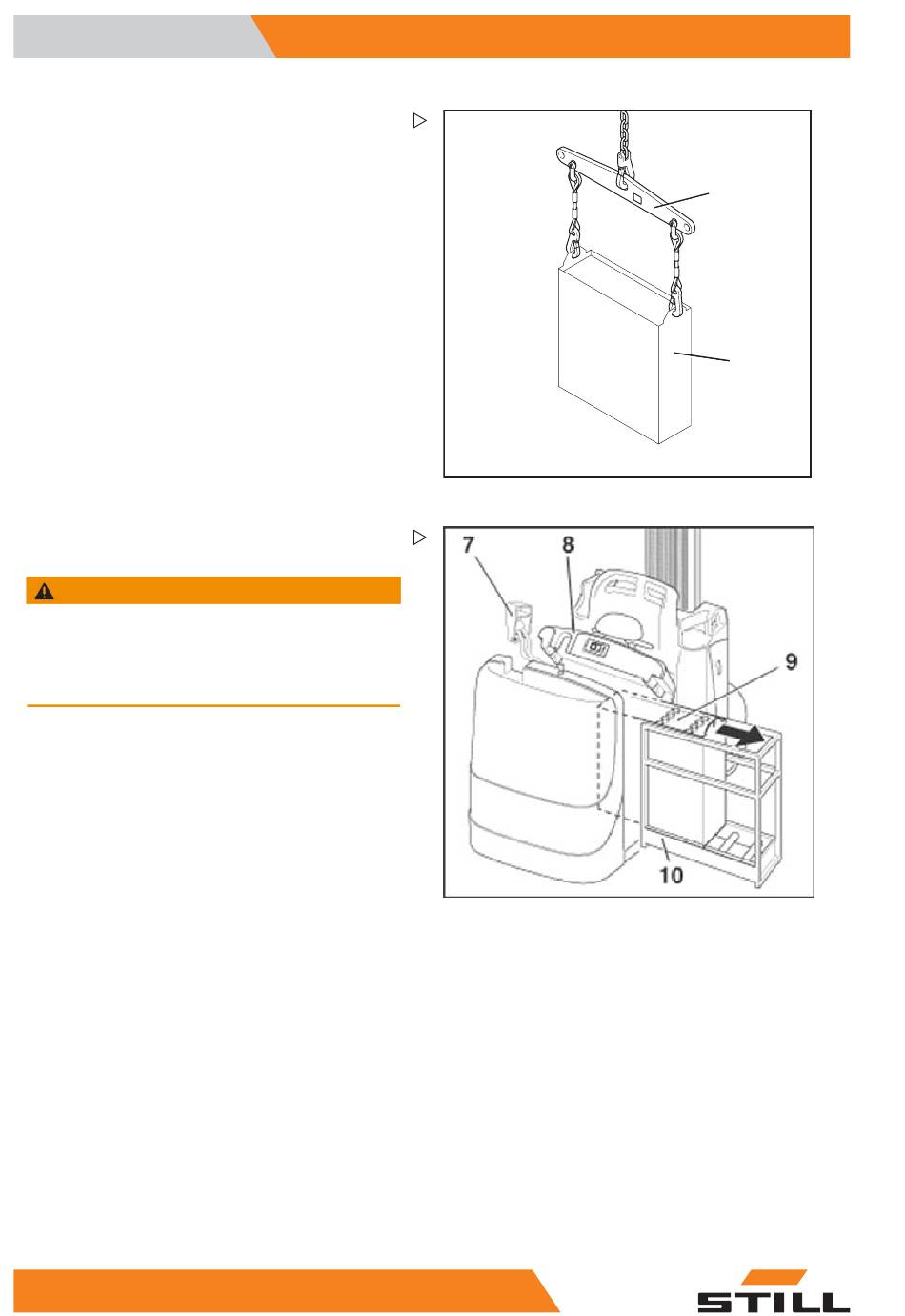 7

8

9

10

STILL