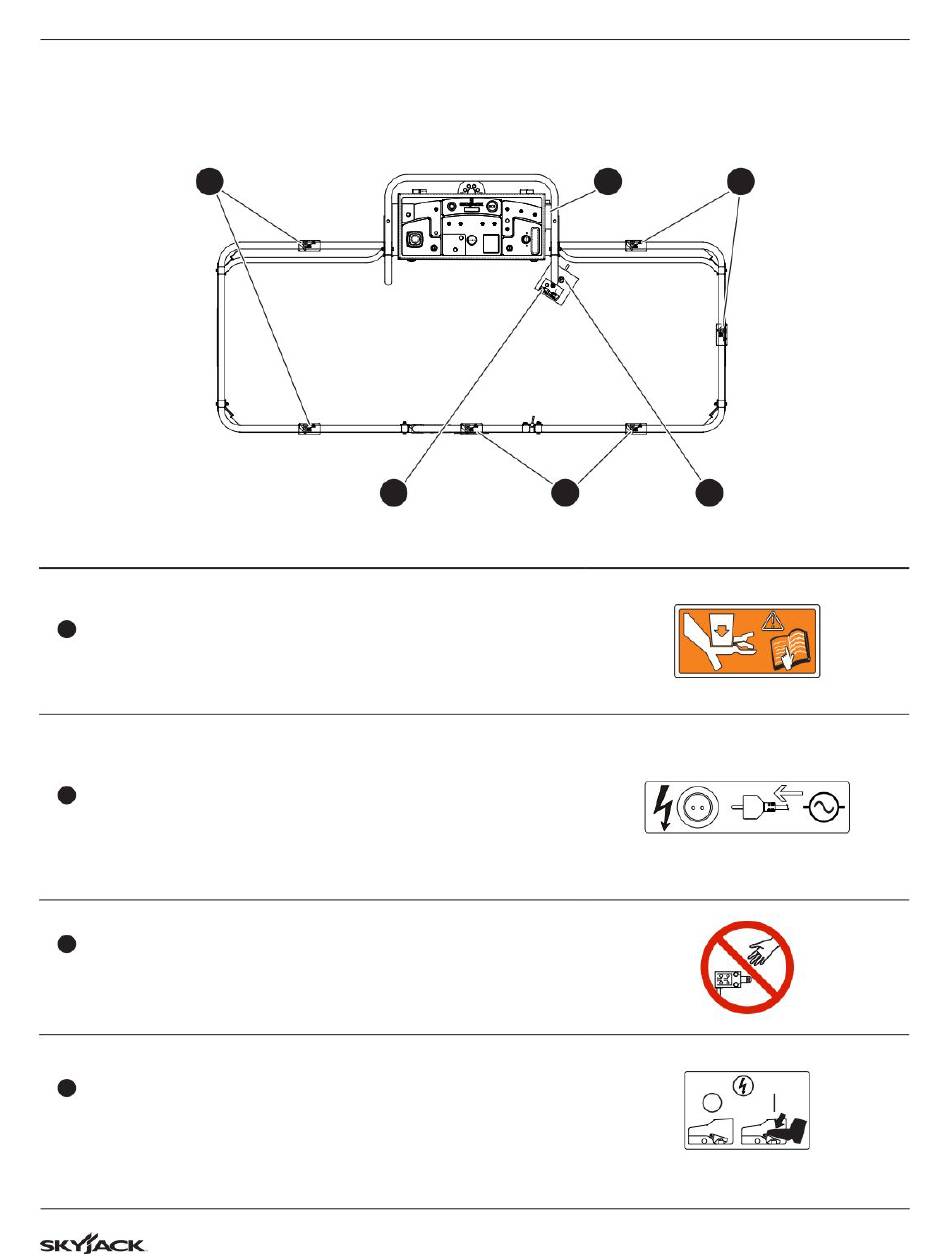 SKYJACK