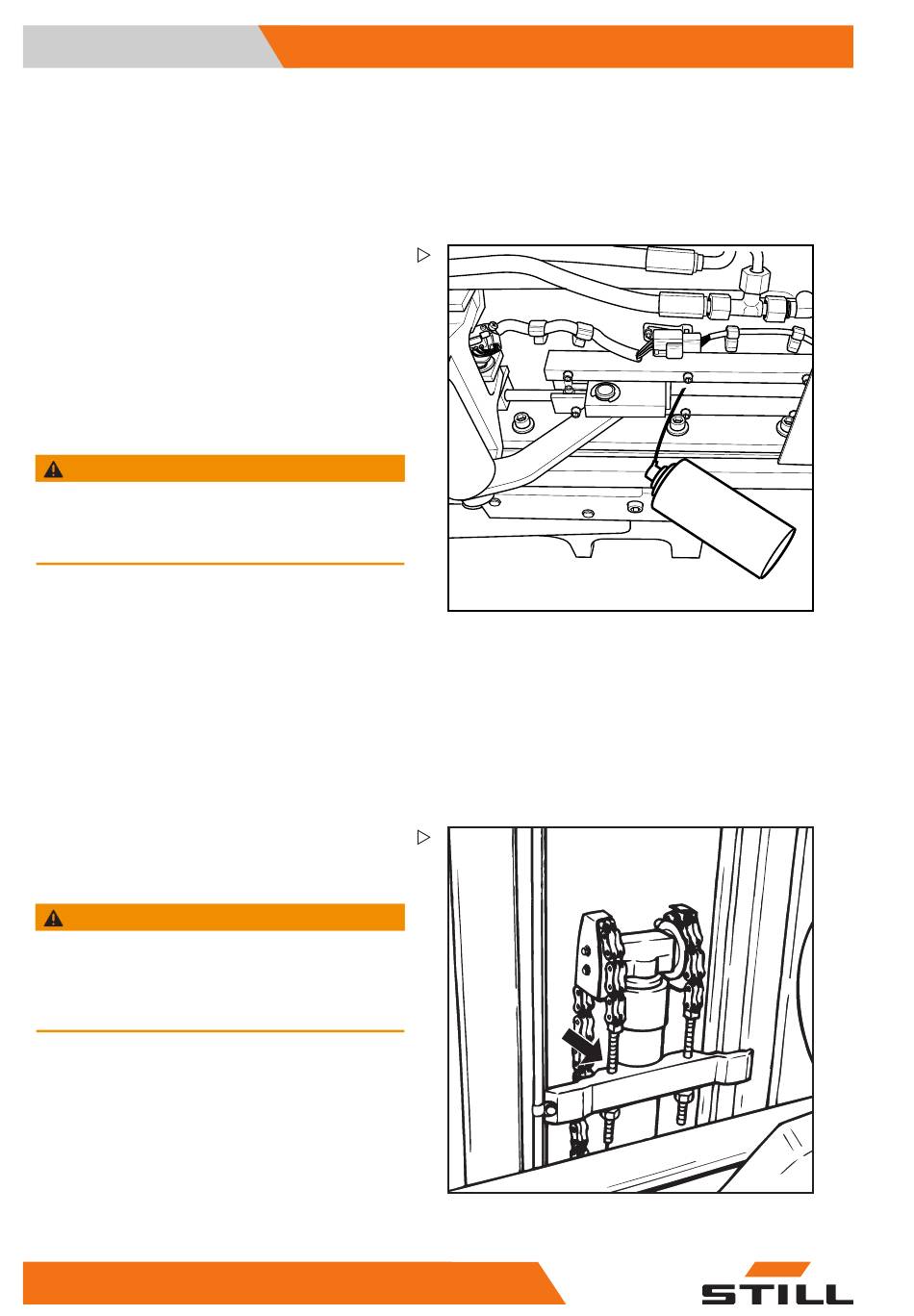 STILL