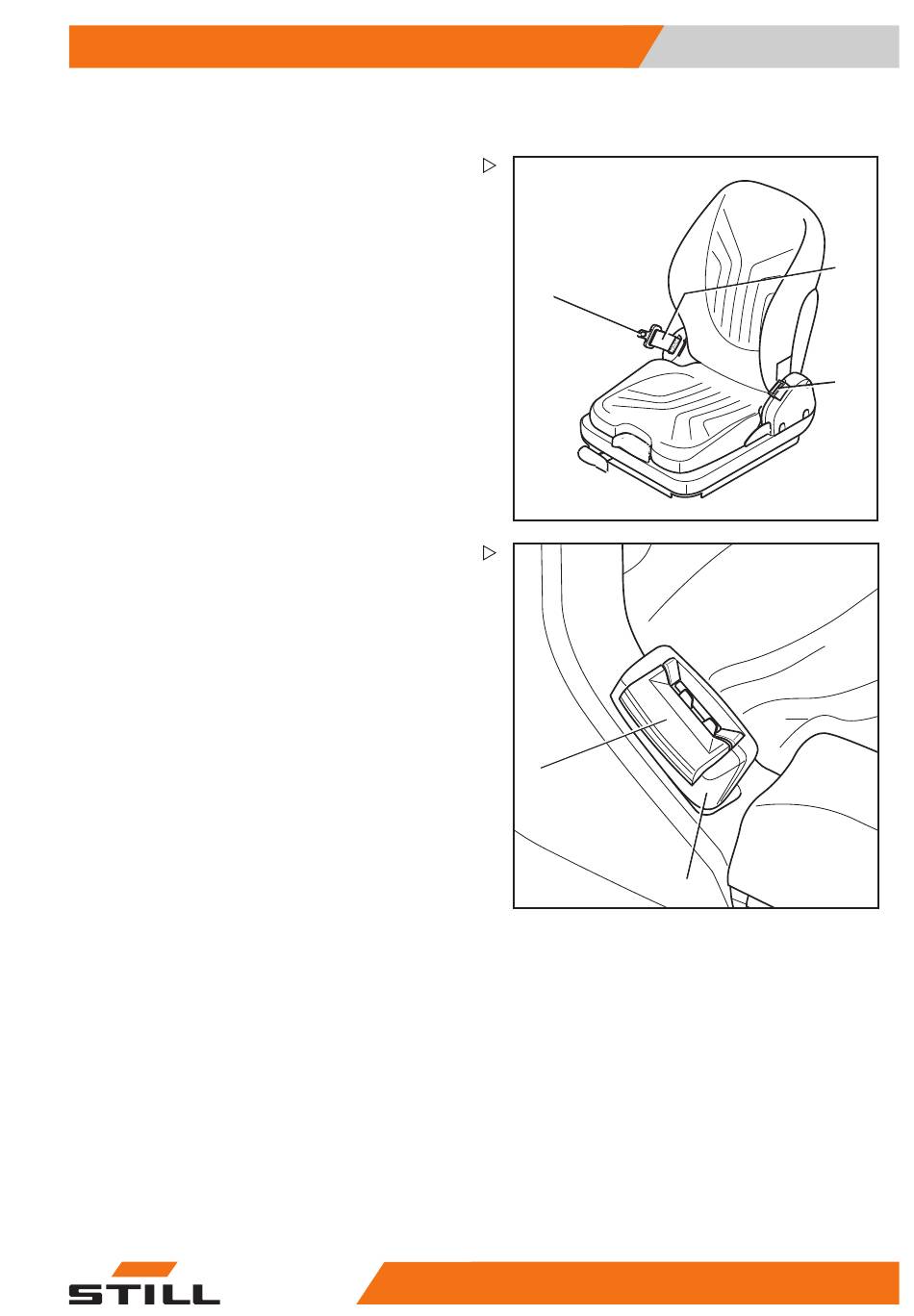 STILL