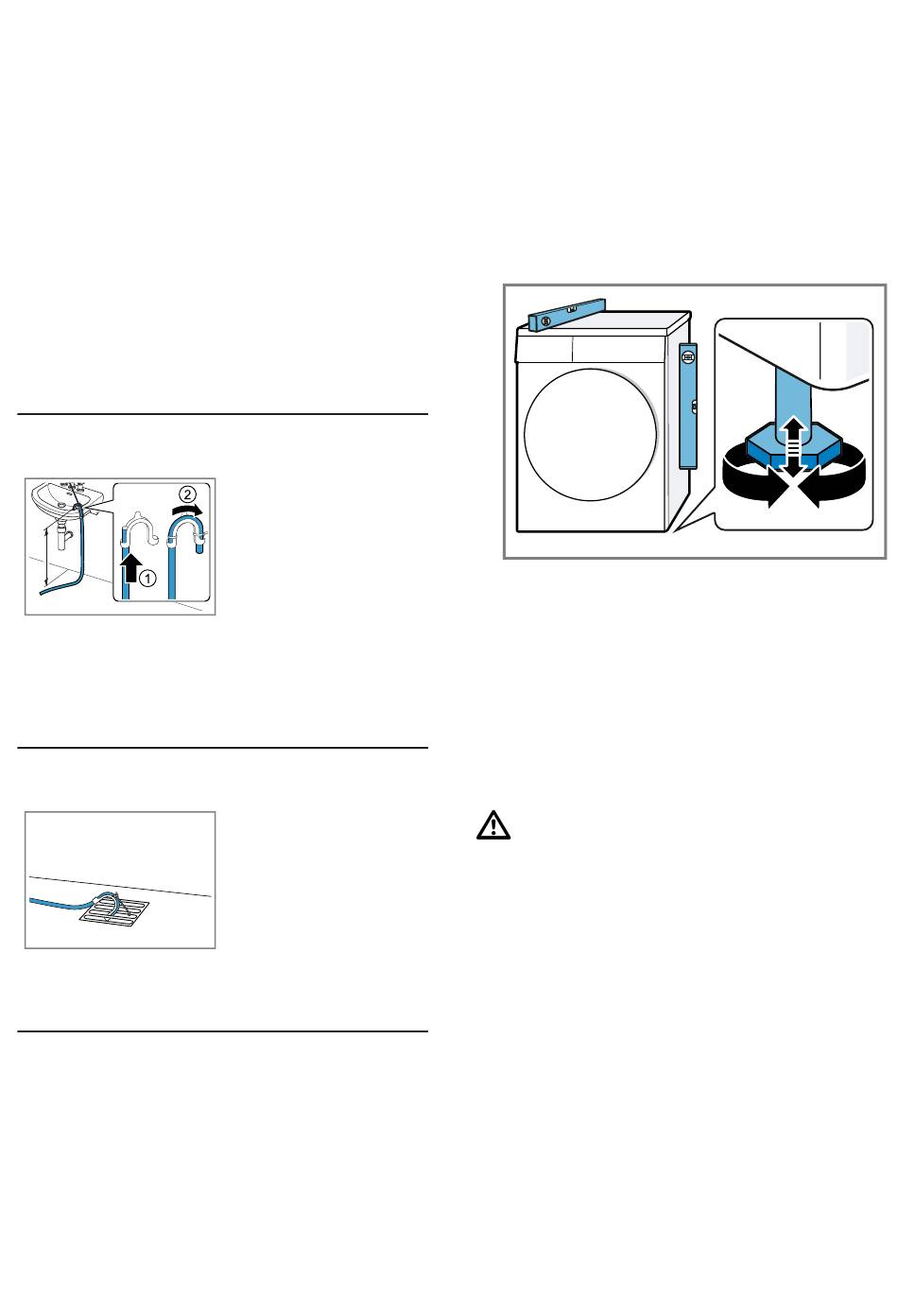 ②

①