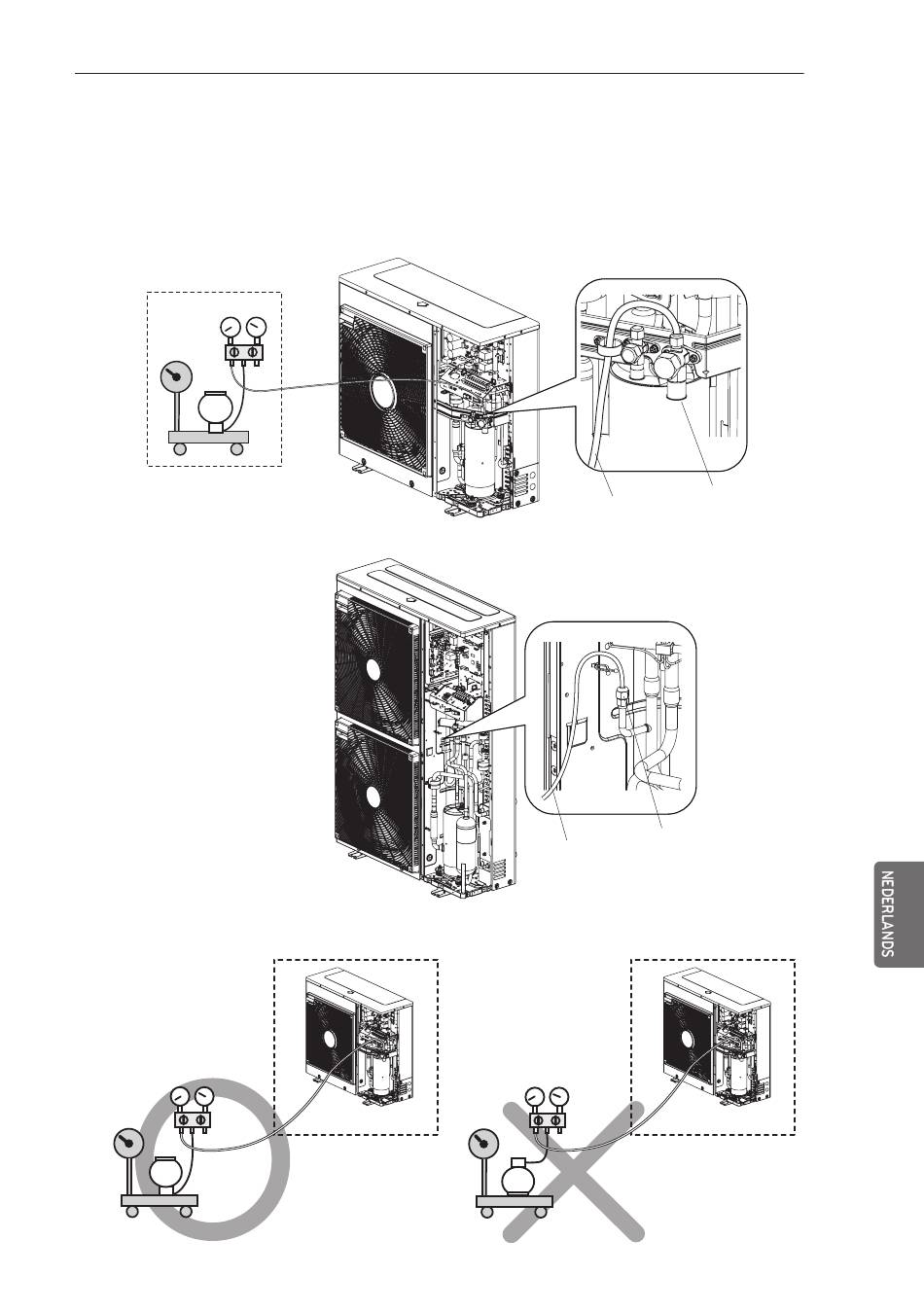 NEDERLANDS