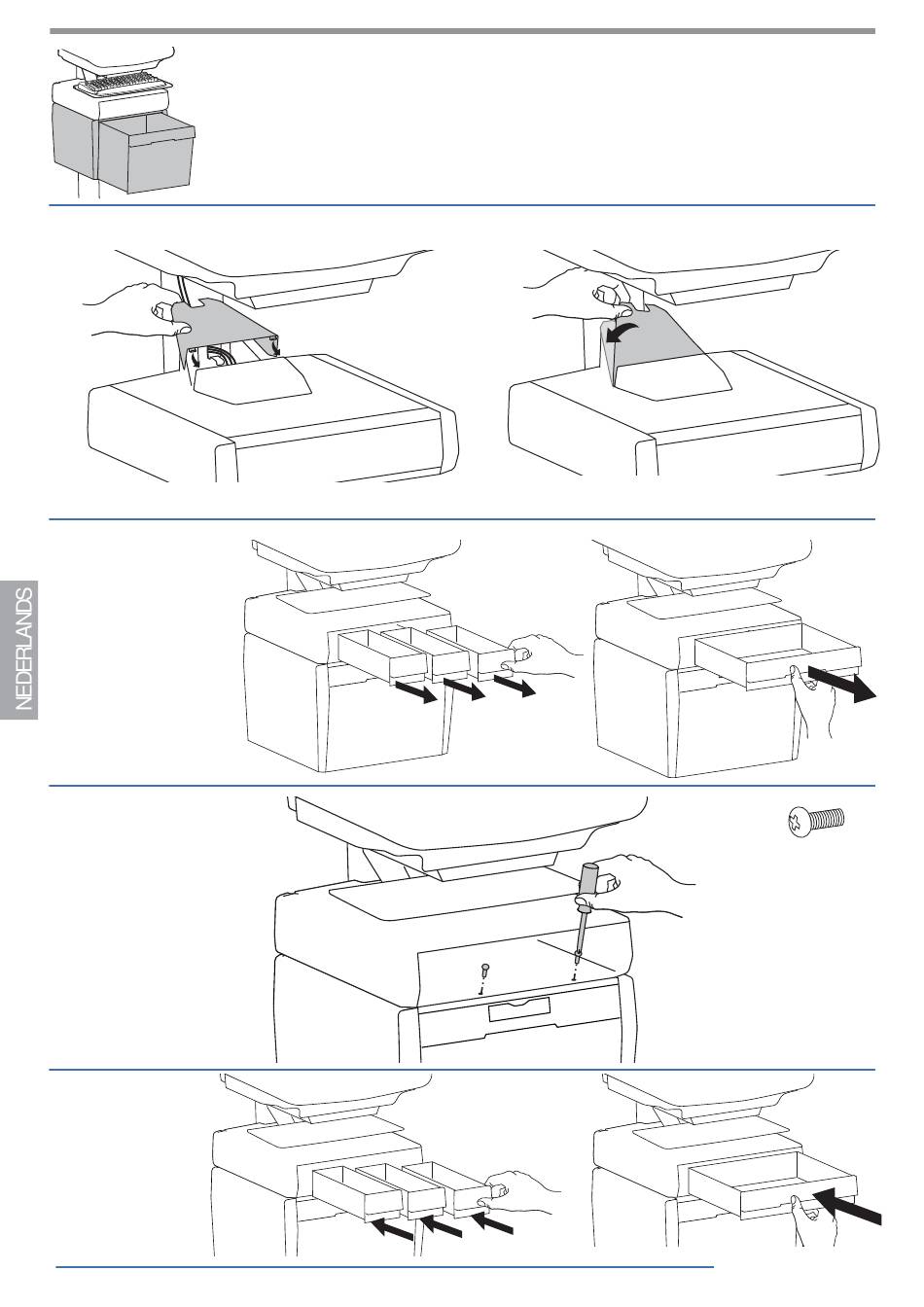 NEDERLANDS