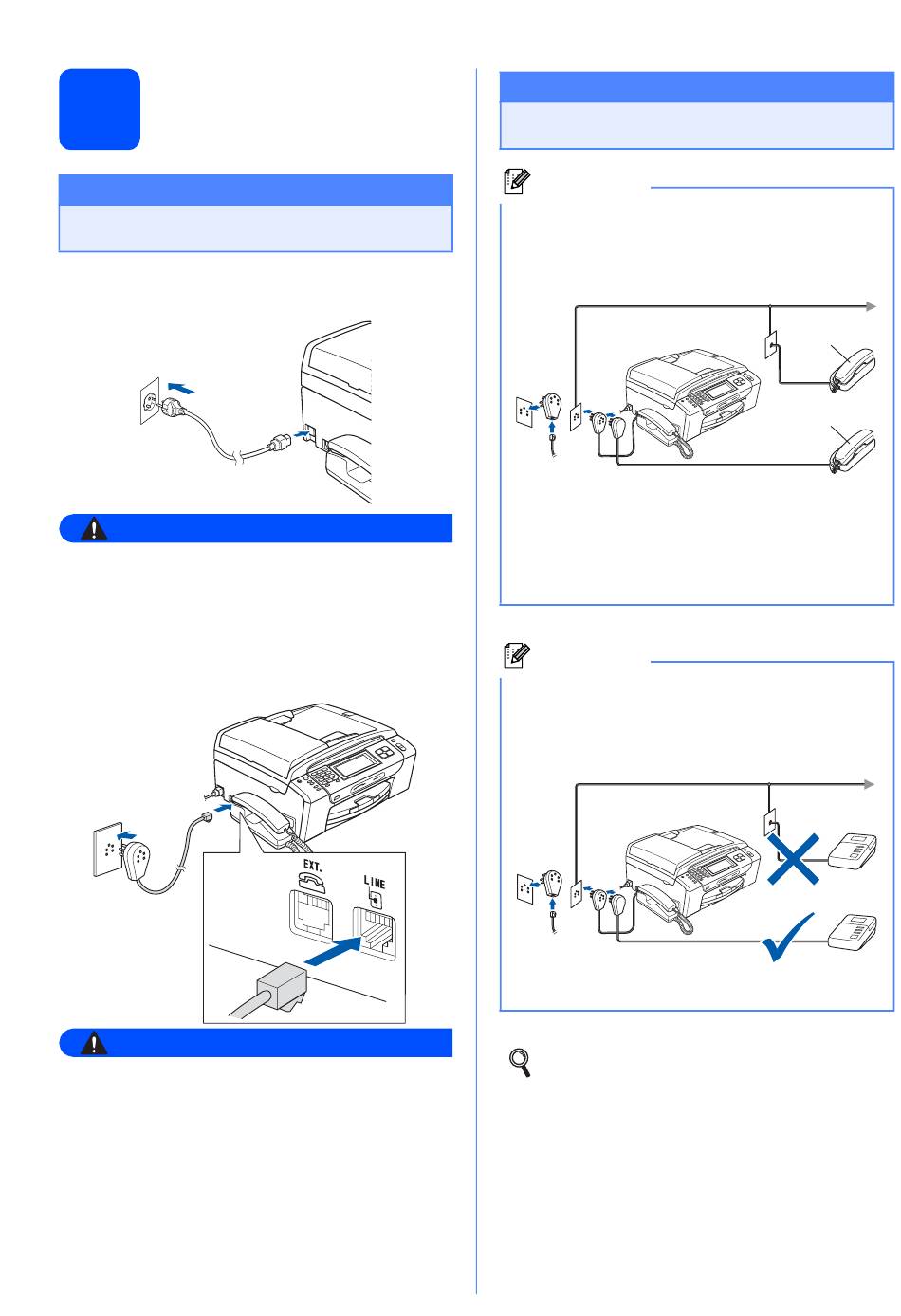 EXT.

LINE