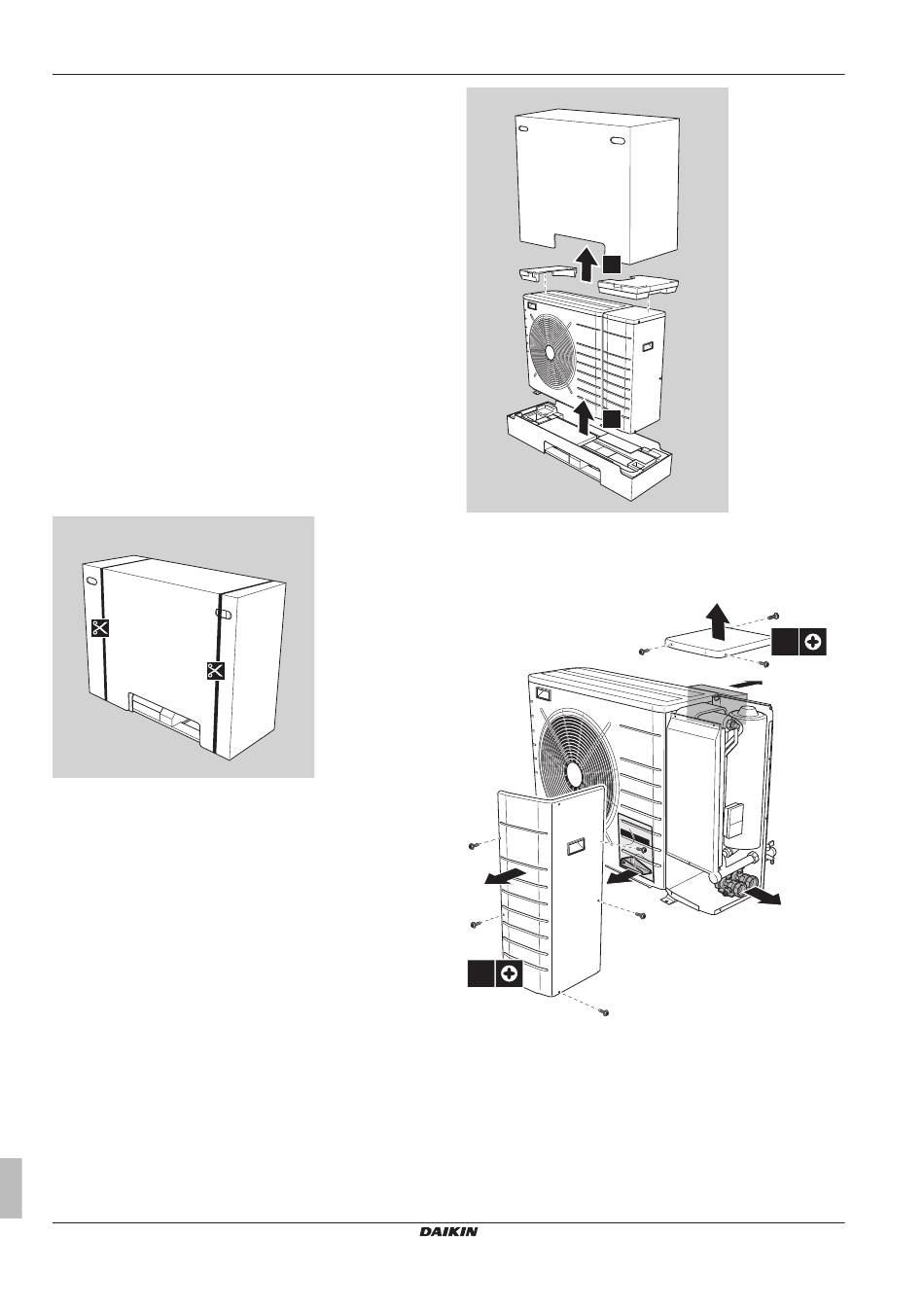 DAIKIN