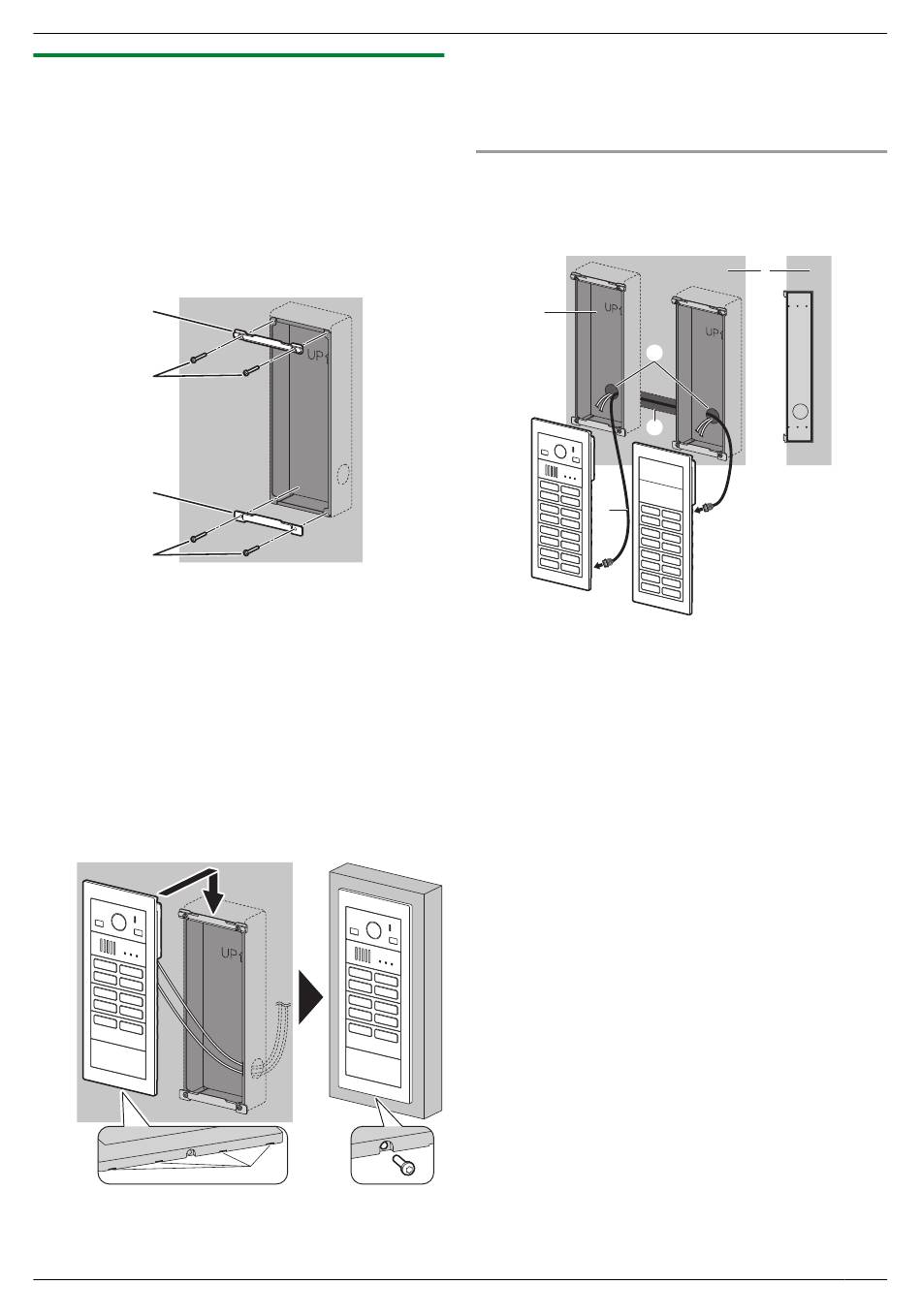 UP
UP
UP
UP