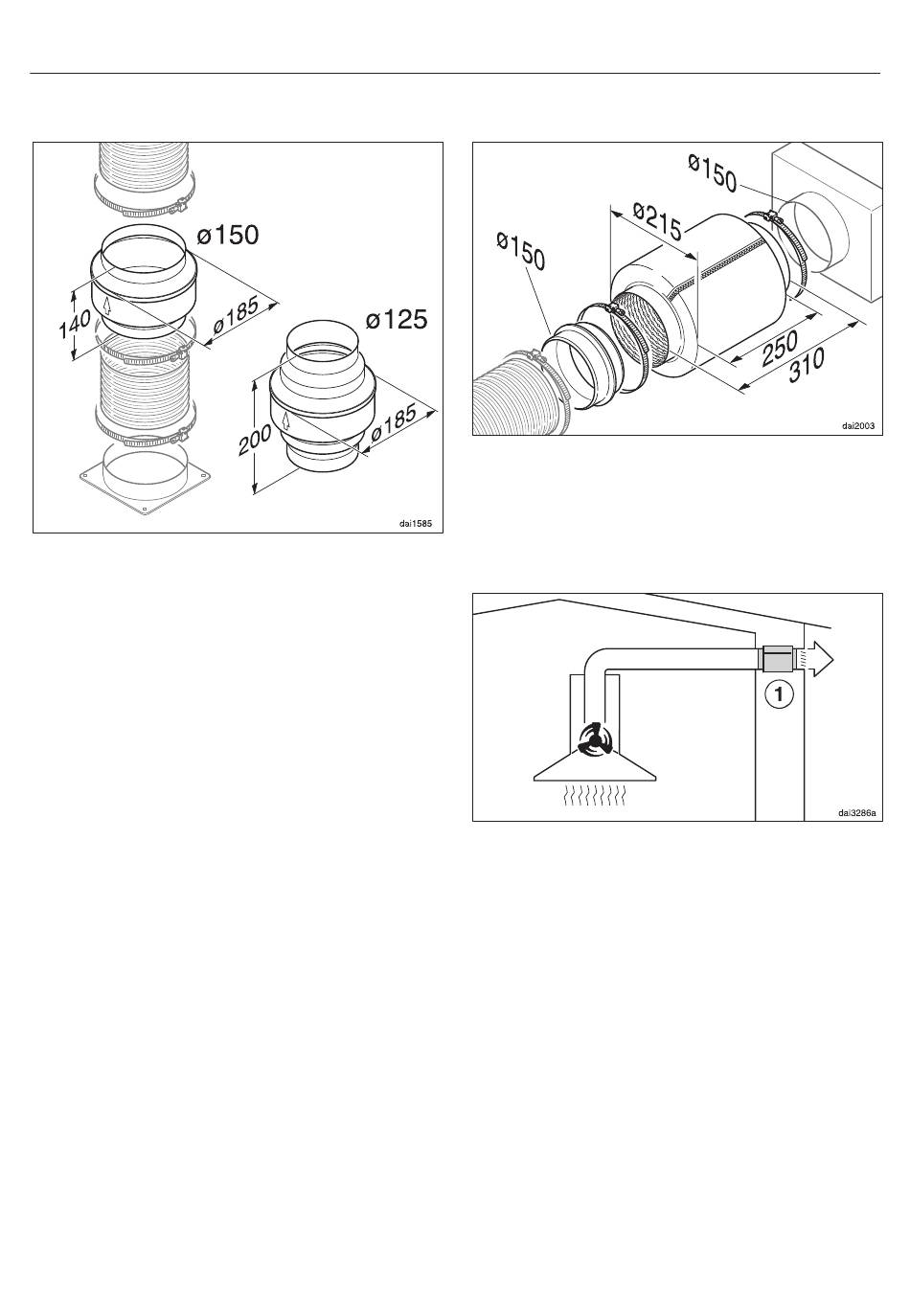 ø150
140
ø185
ø125
200
ø185
dai1585

ø150
ø215
ø150
250
310
dai2003

1
dai3286a