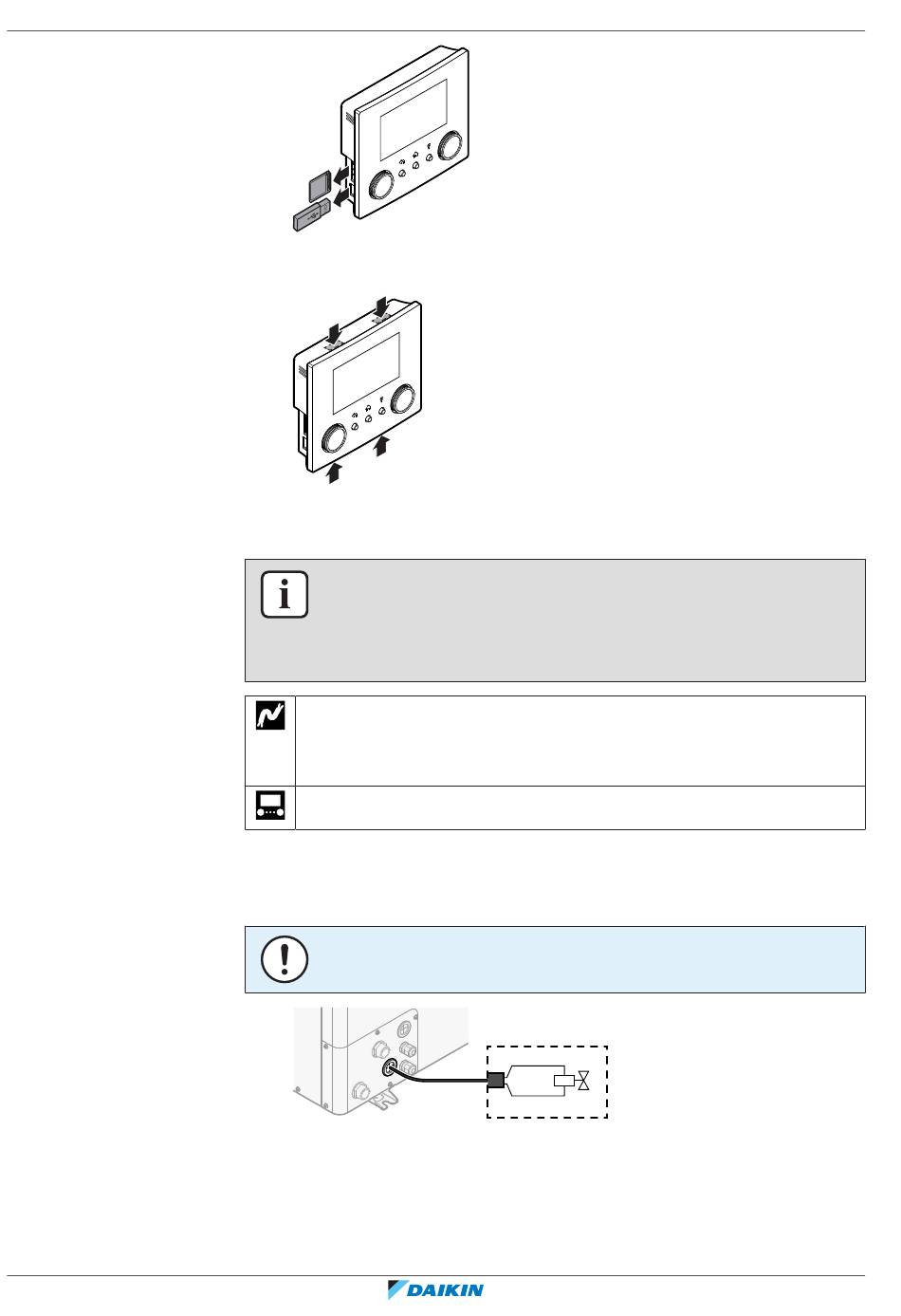 DAIKIN