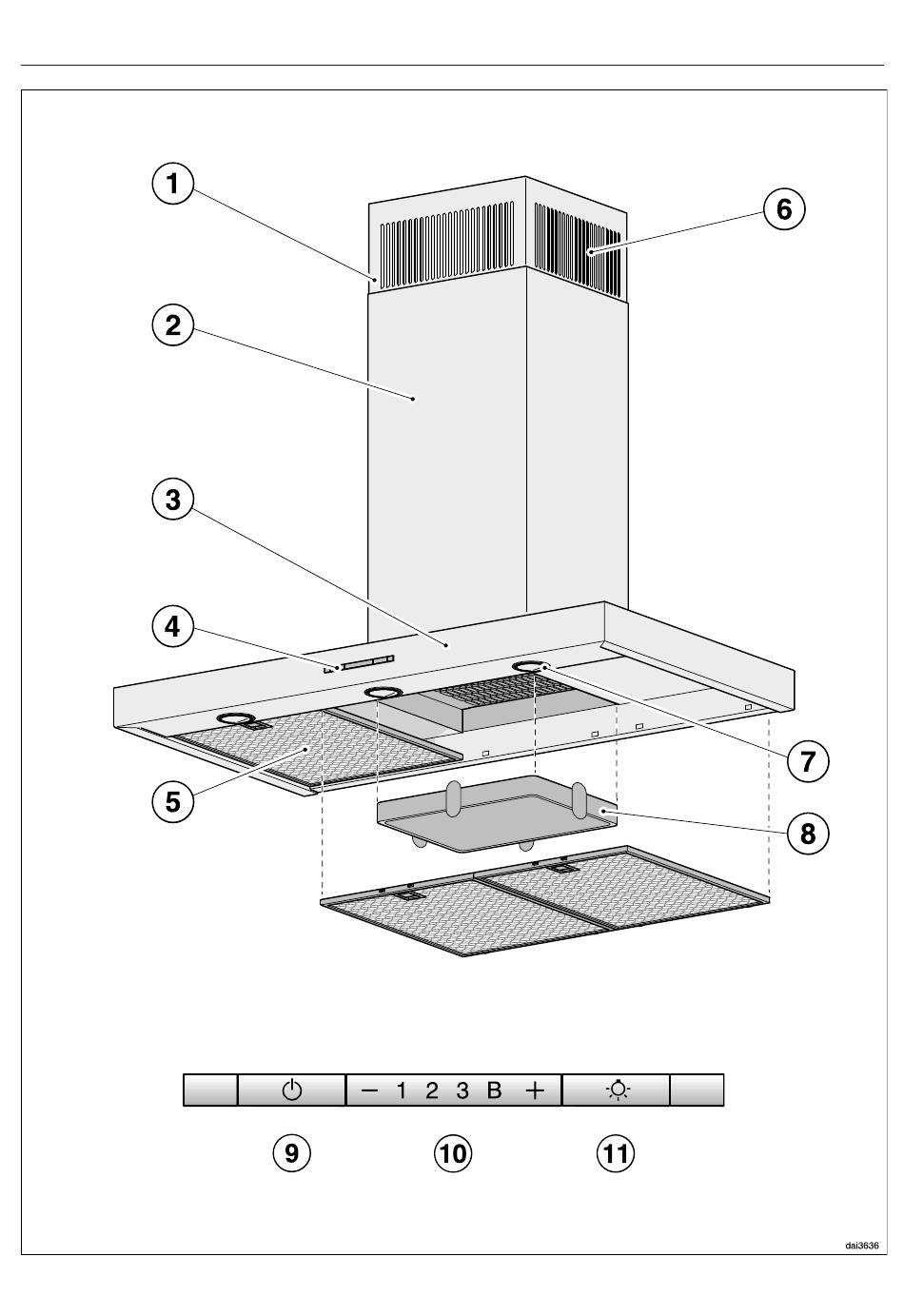 1
6
2
3
4
7
5
8
− 1 2 3 B +
9
10
11
dai3636