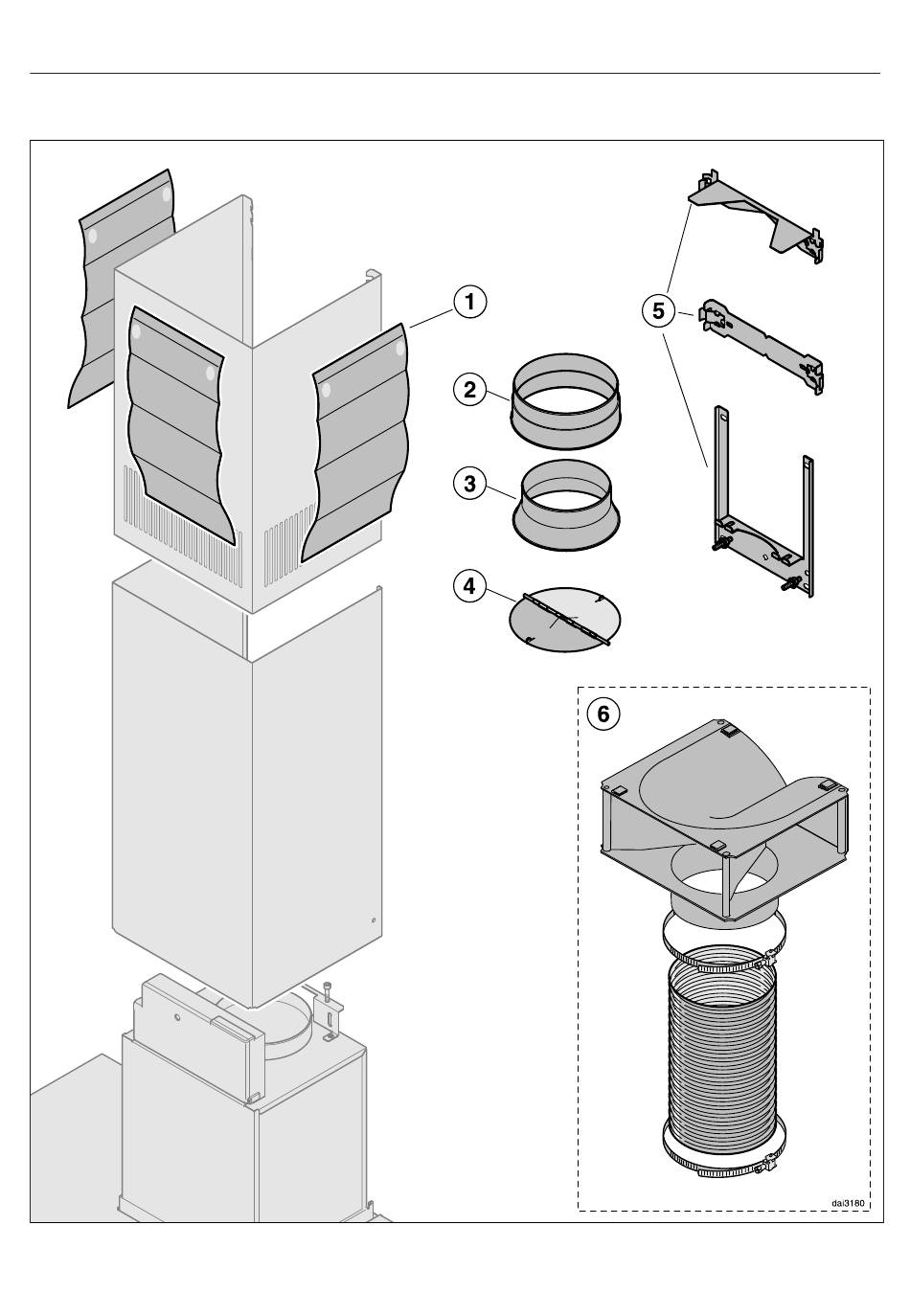 1
2
3
4
5
6
dai3180