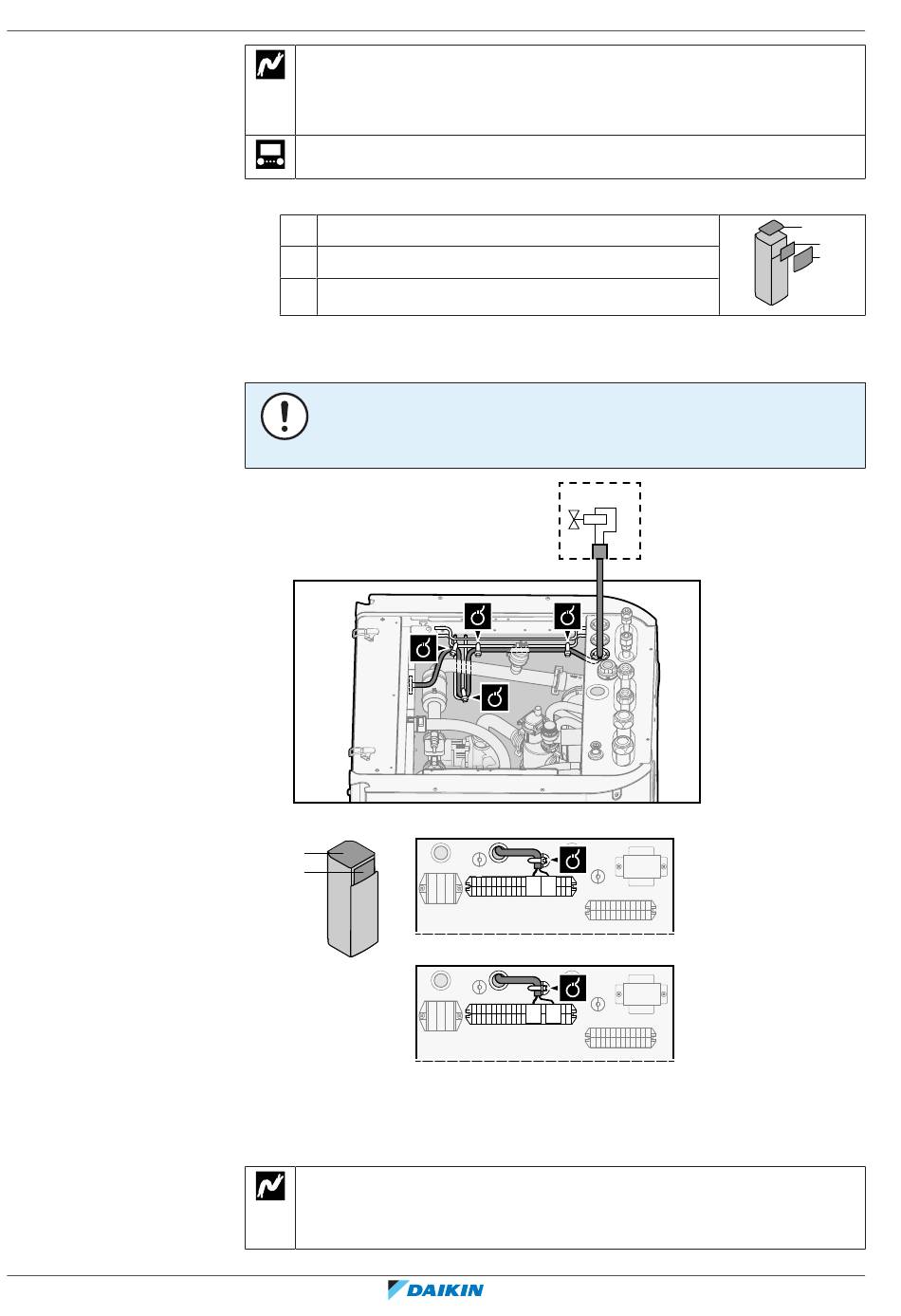 DAIKIN