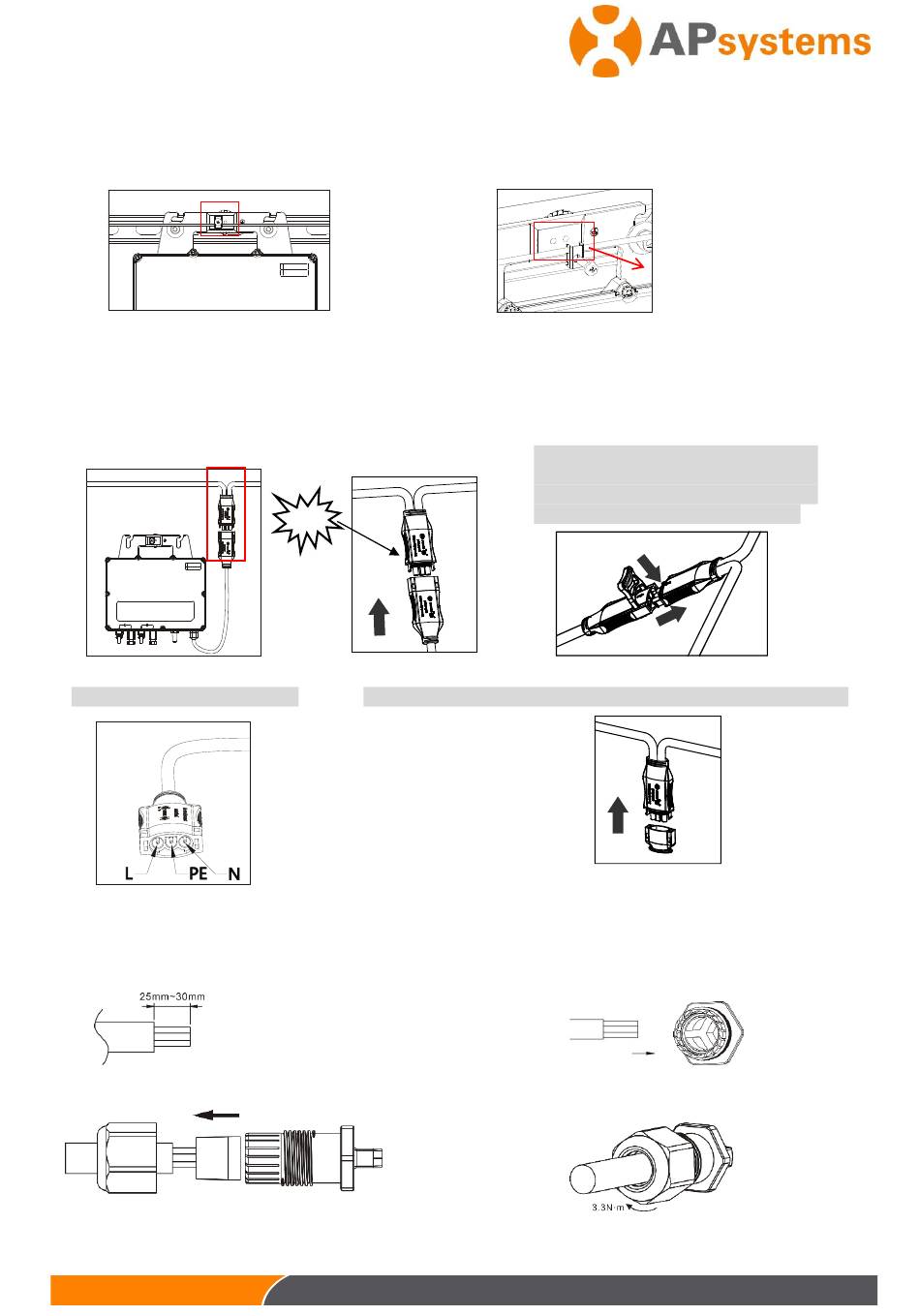 APsystems

L PE N

25mm~30mm

3.3N·m