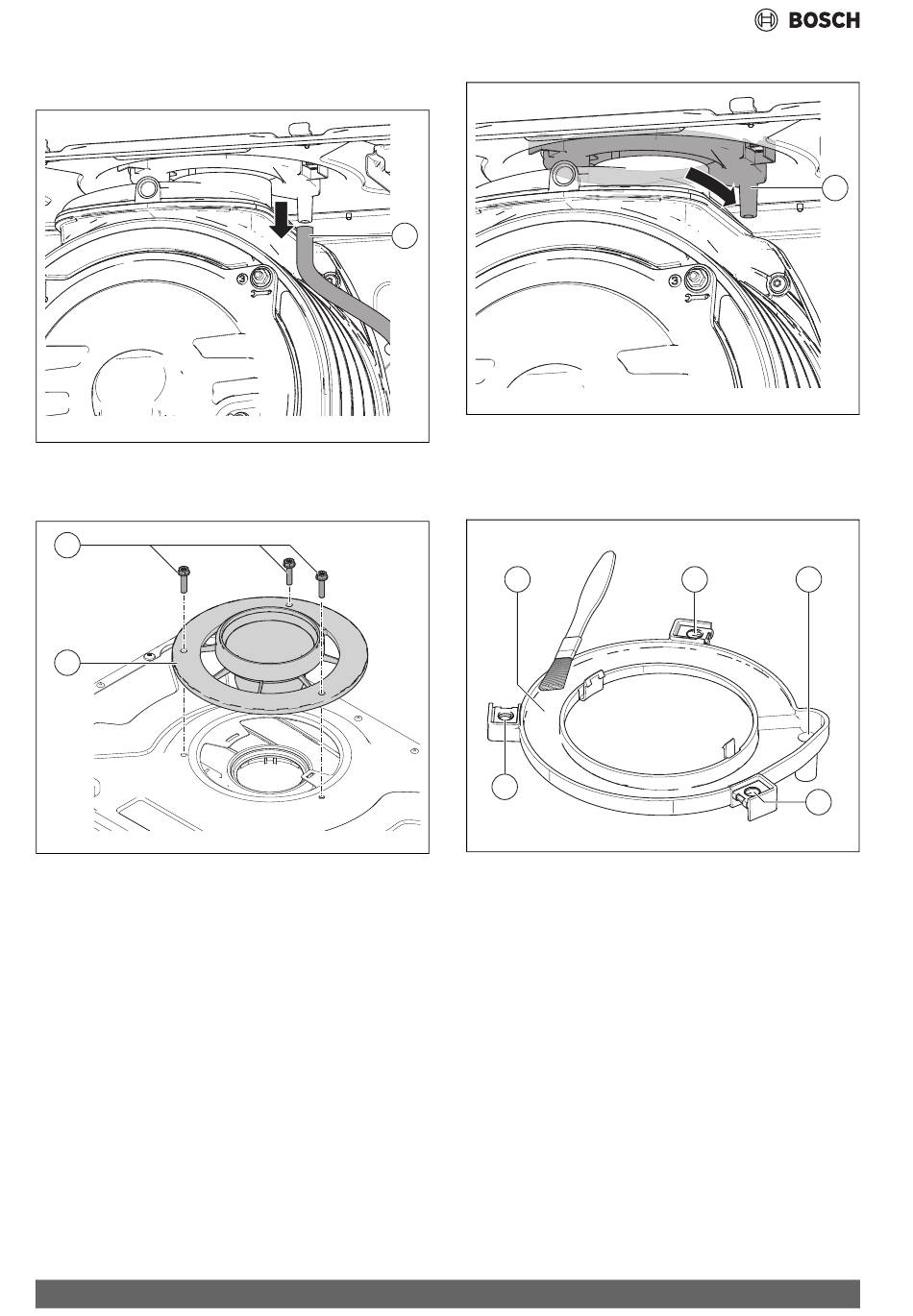 BOSCH