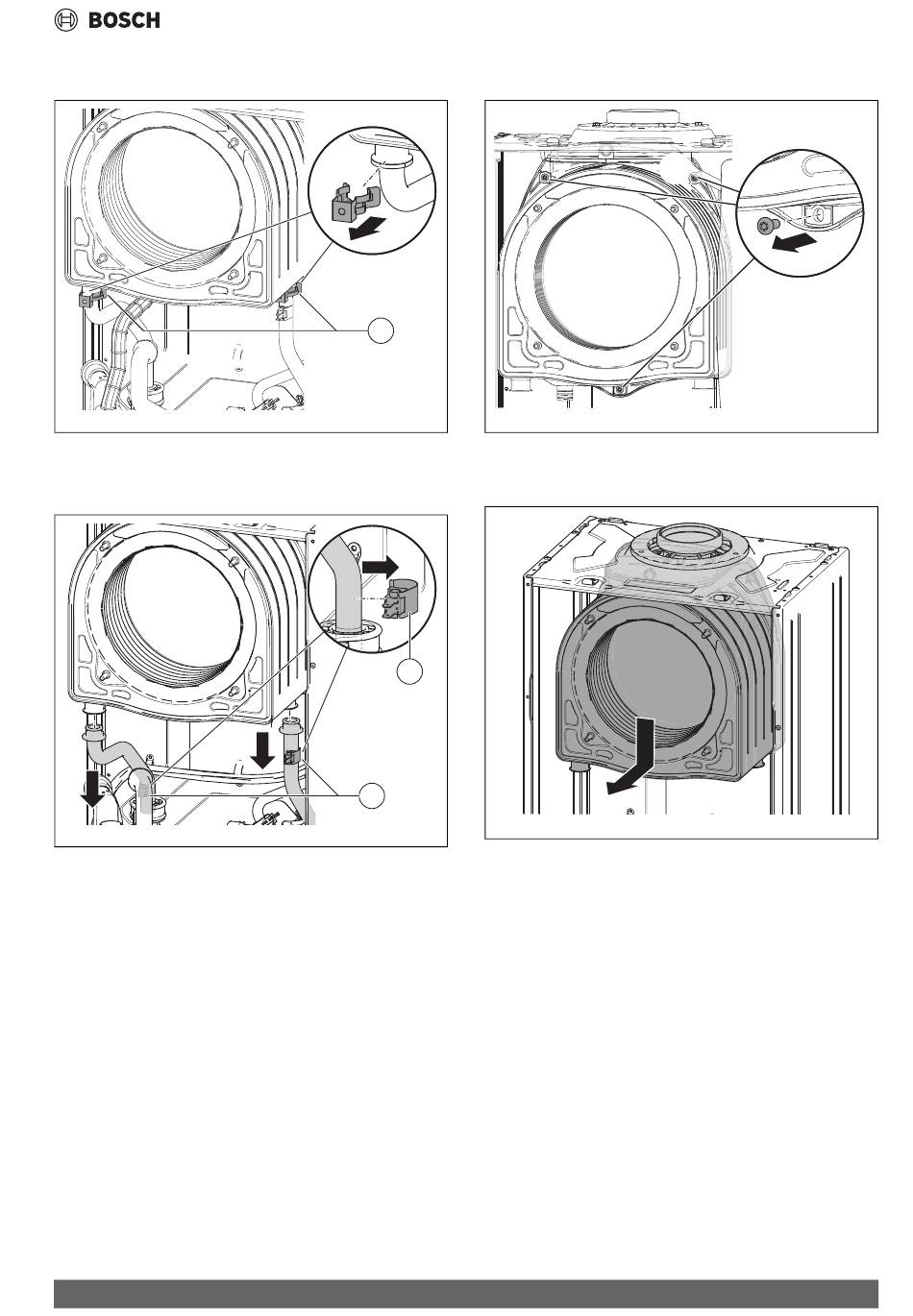 BOSCH