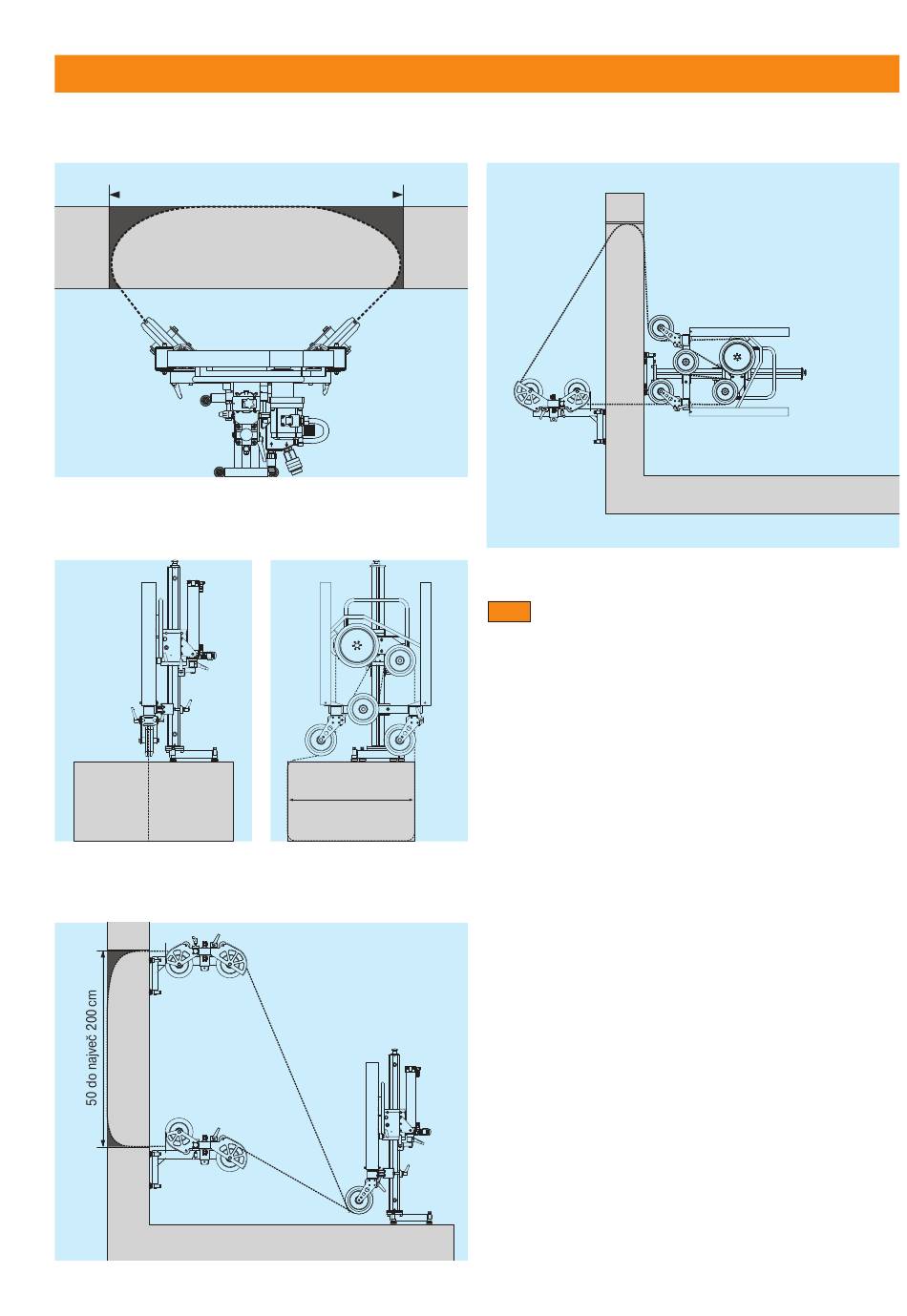 50 do največ 200 cm