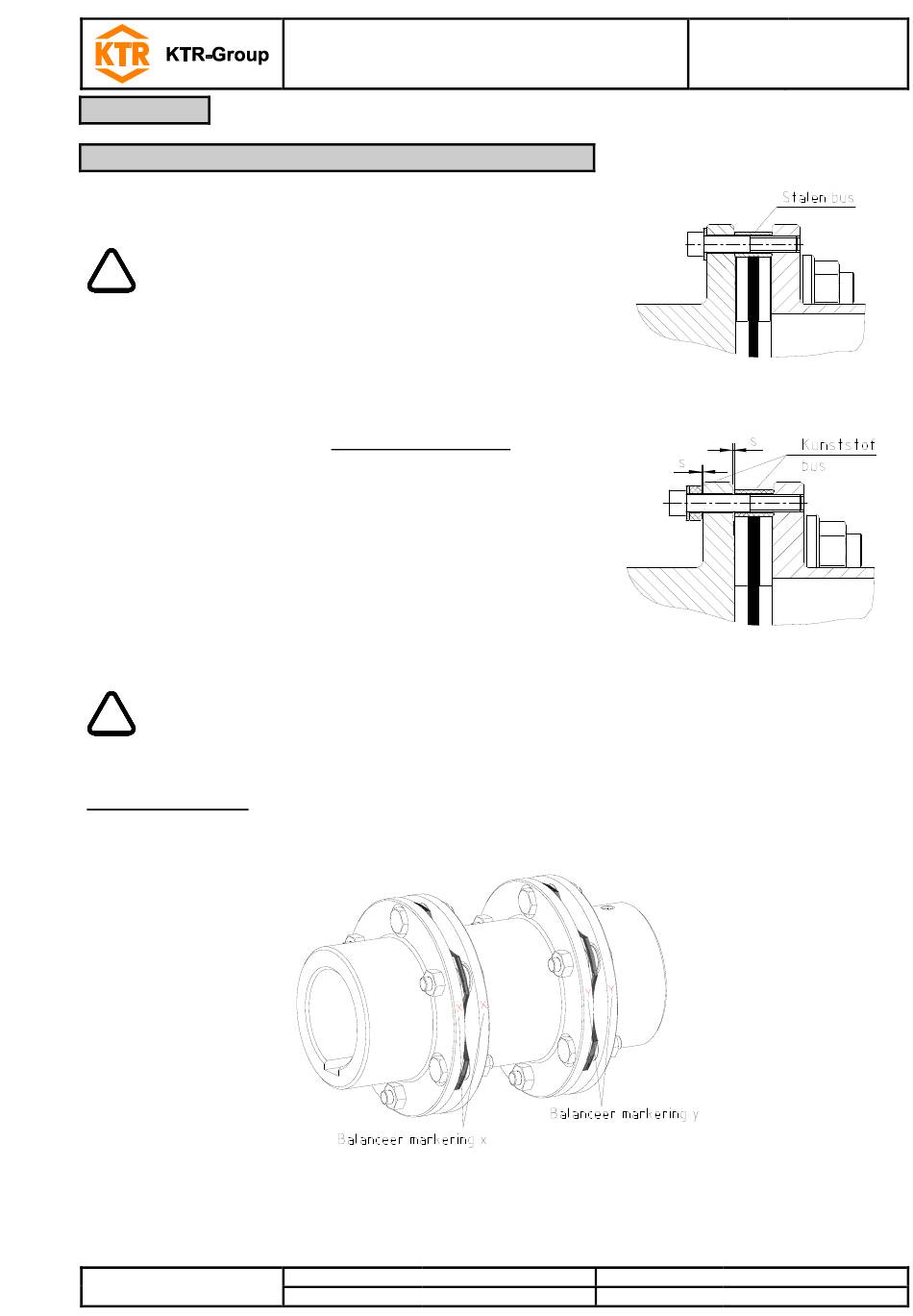 KTR KTR-Group

Stalen bus

s

s

Kunststof bus

Balanceer markering x

Balanceer markering y