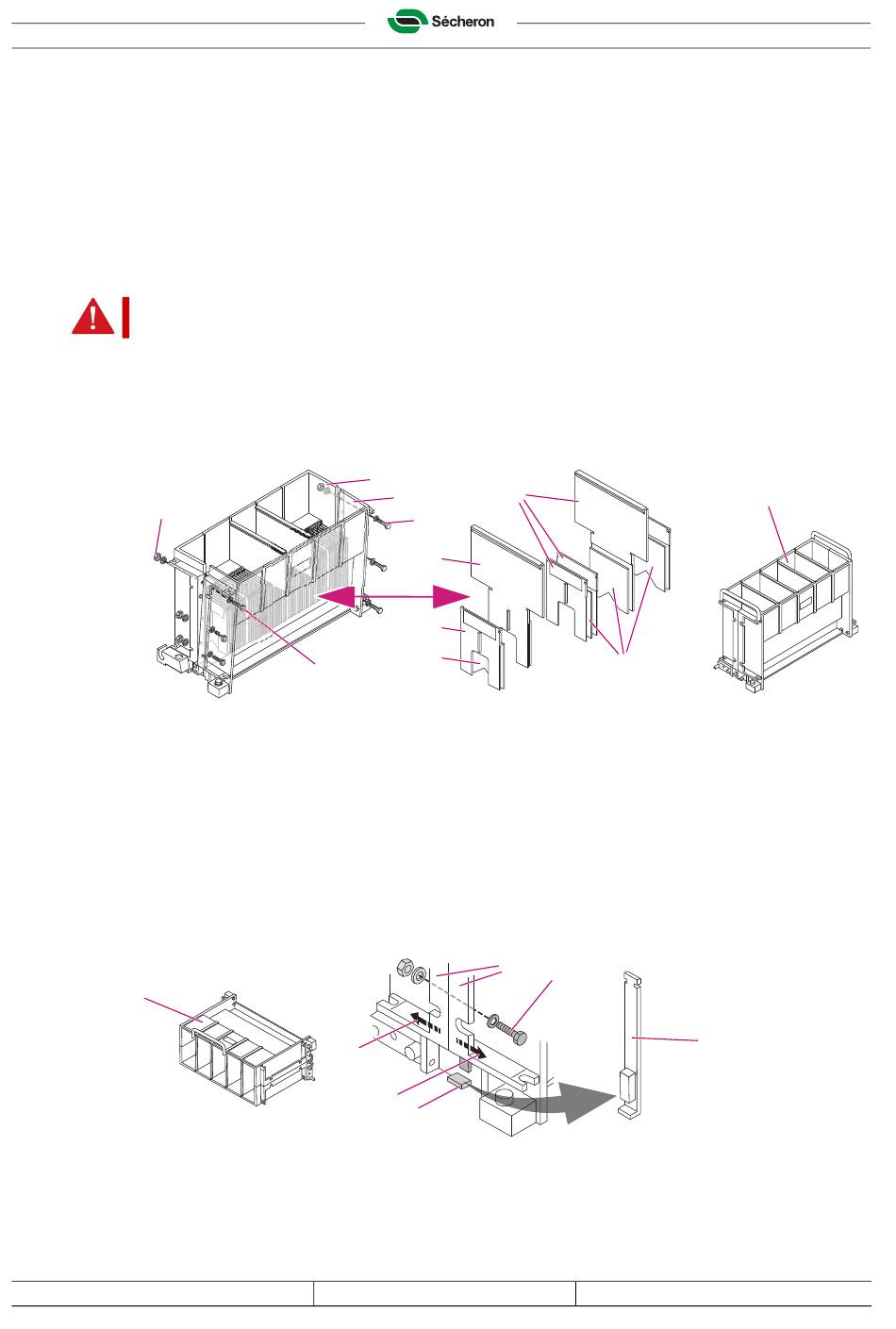 Sécheron